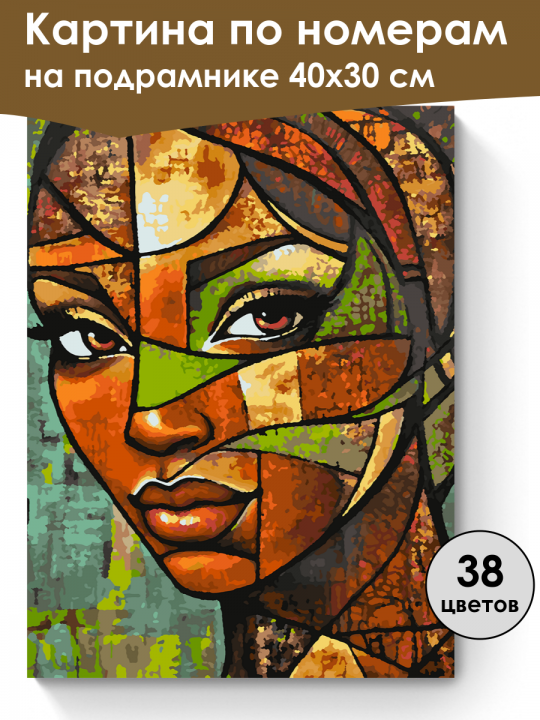 Картина по номерам
на подрамнике 40х30 см

38
цветов