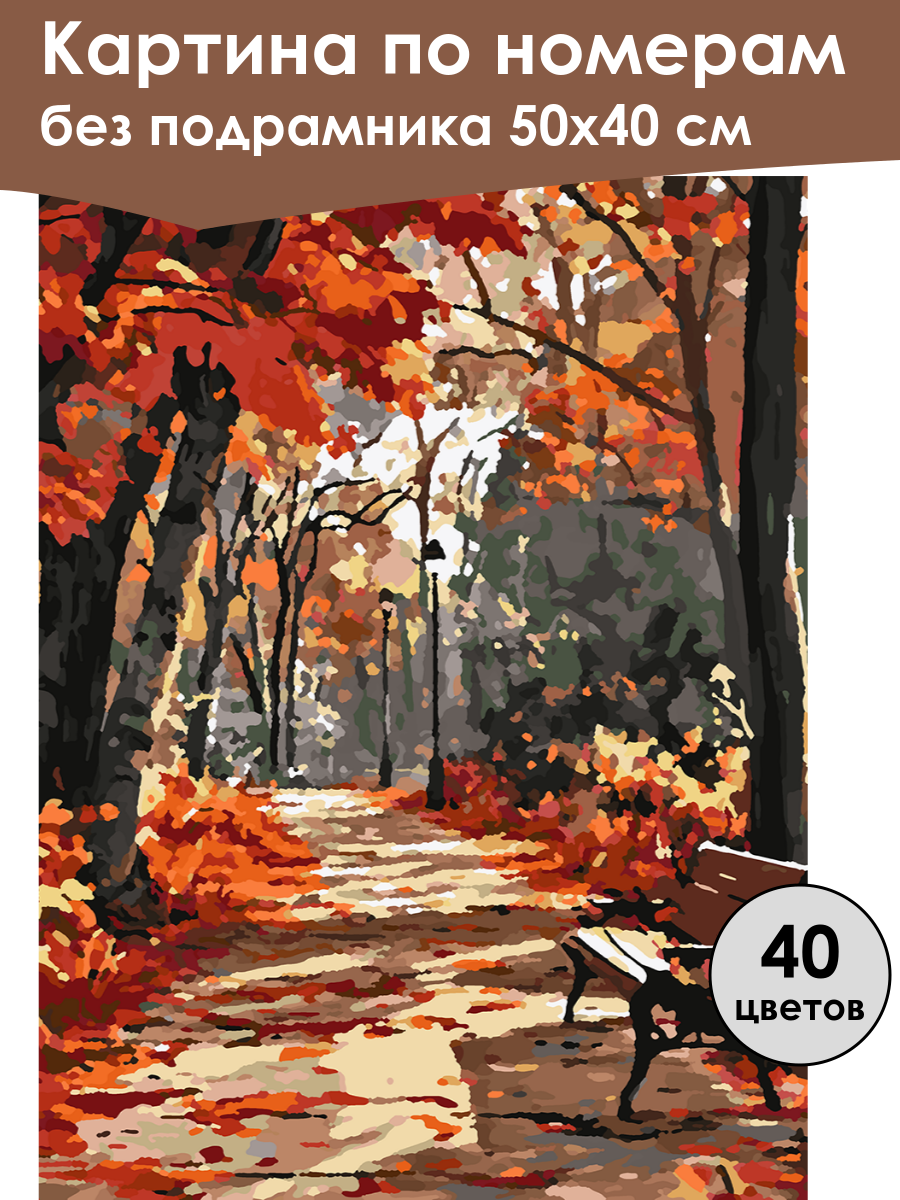 Картина по номерам
без подрамника 50х40 см

40
цветов