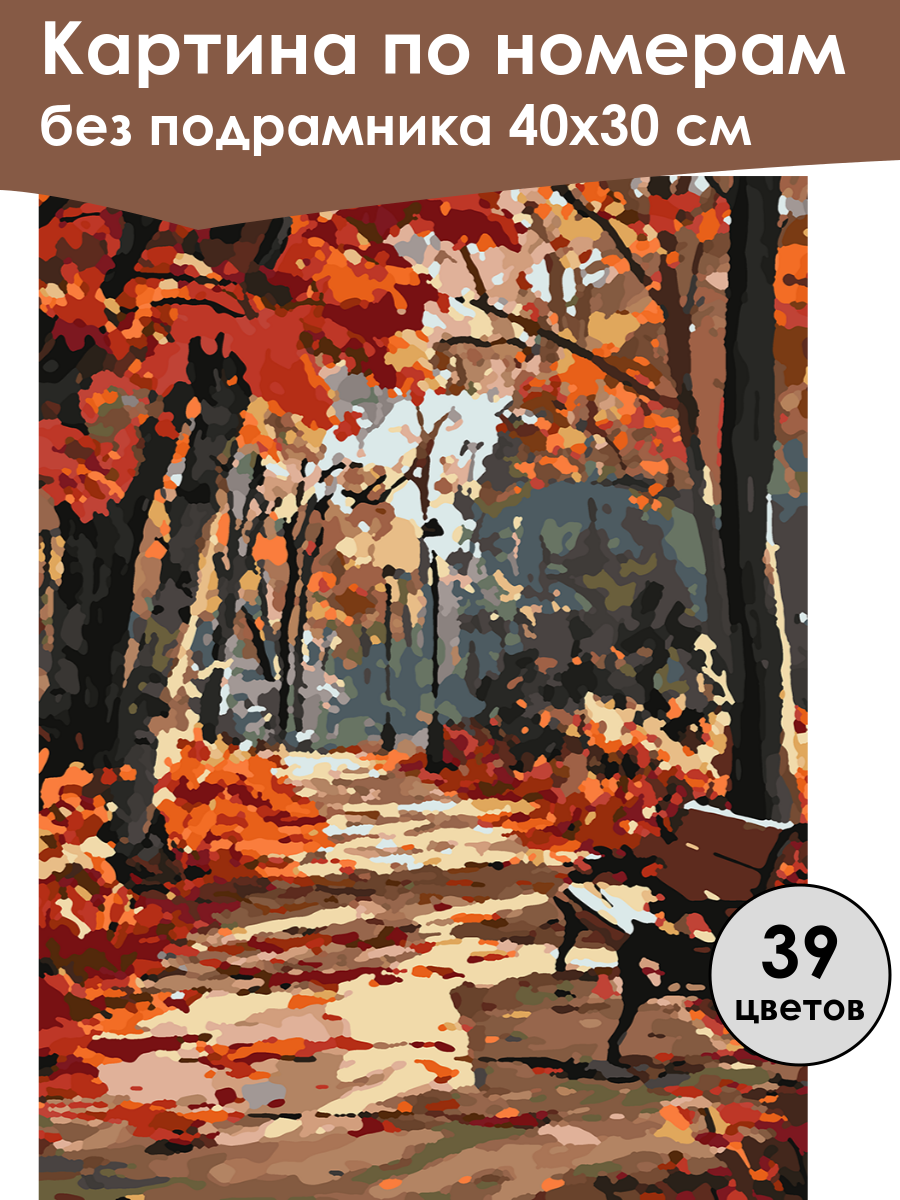 Картина по номерам
без подрамника 40х30 см

39
цветов