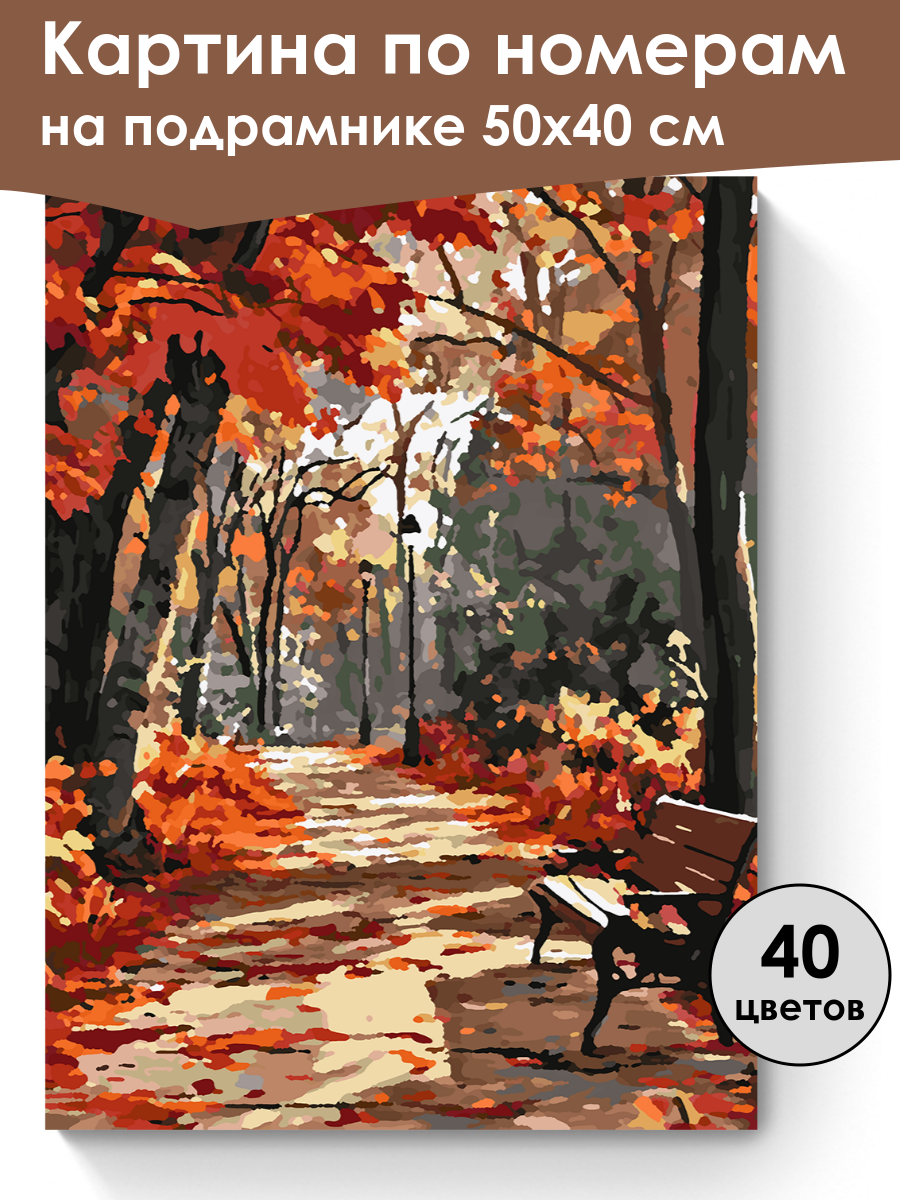 Картина по номерам на подрамнике 50х40 см

40 цветов