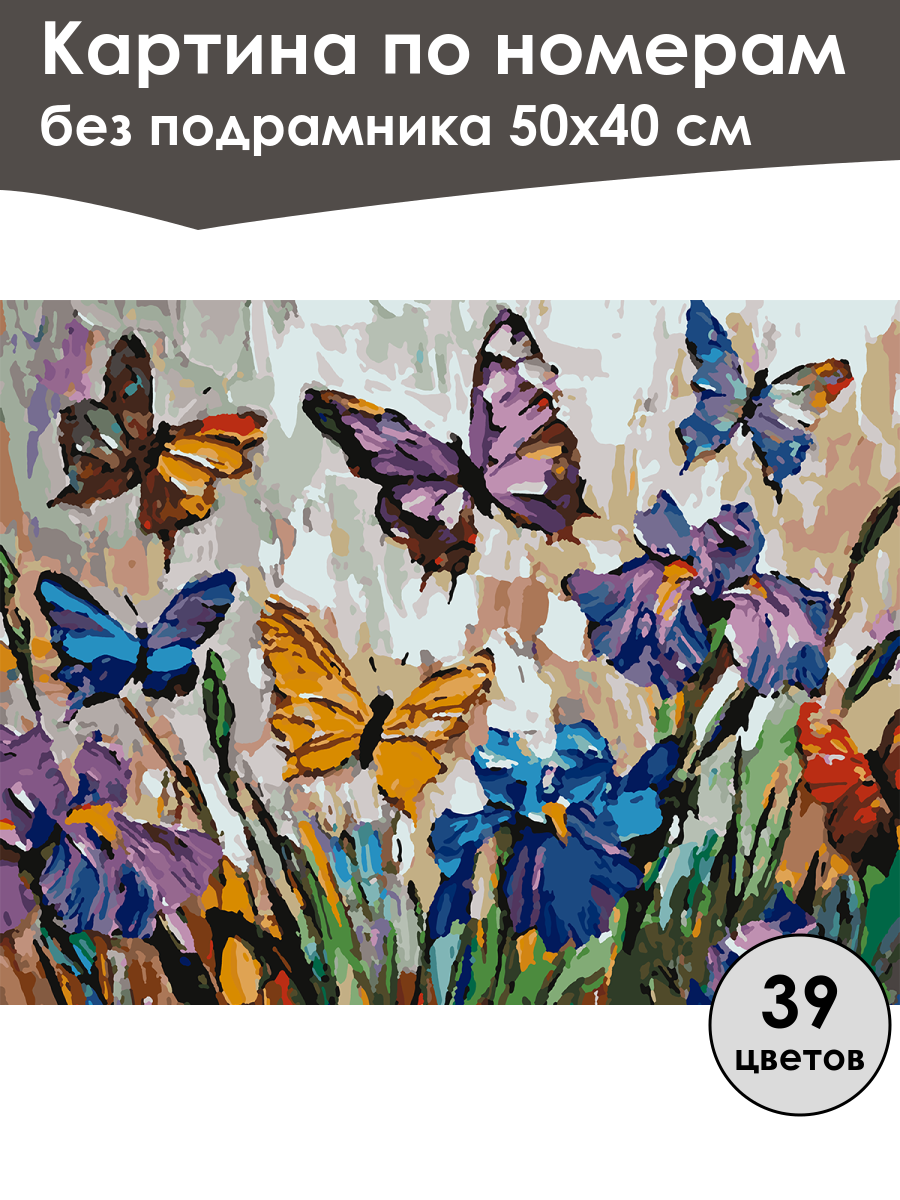 Картина по номерам
без подрамника 50х40 см

39
цветов