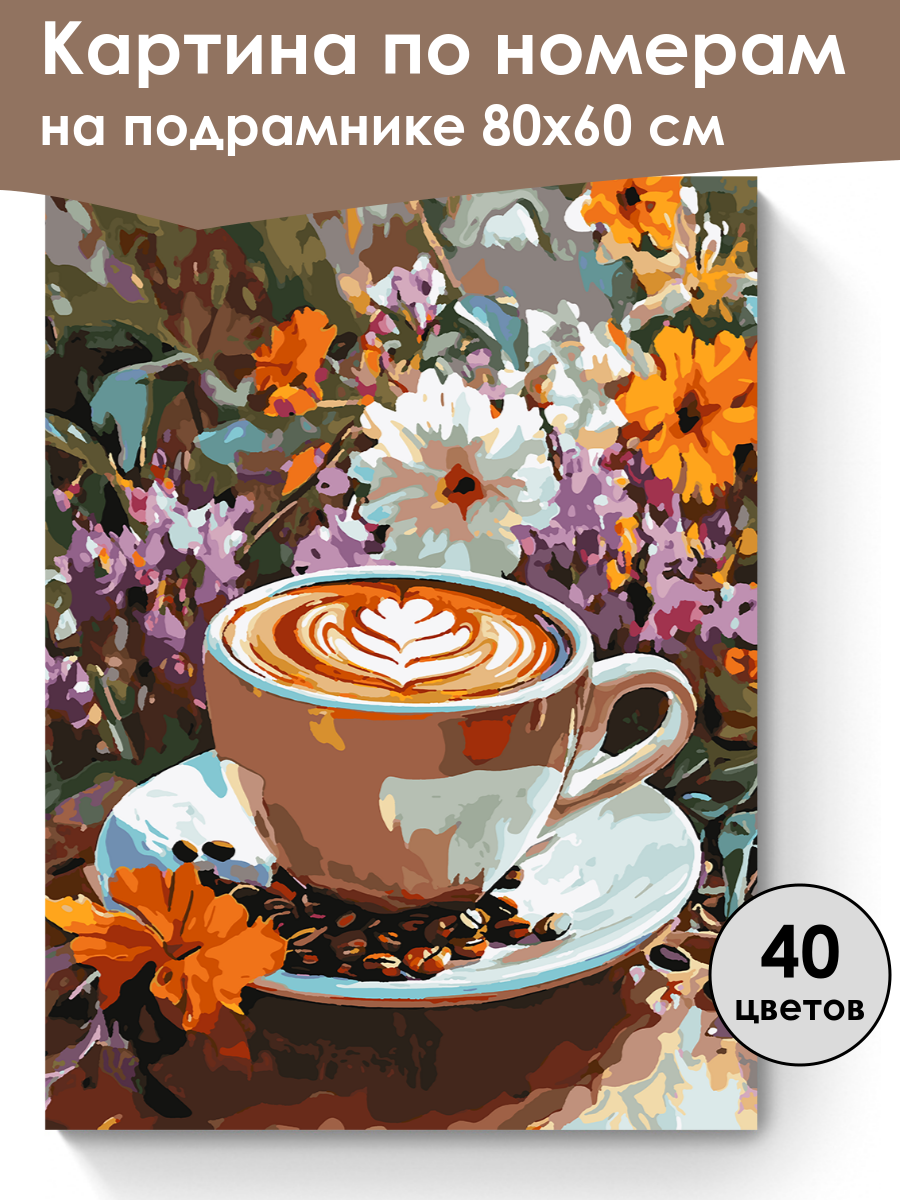 Картина по номерам
на подрамнике 80х60 см

40
цветов