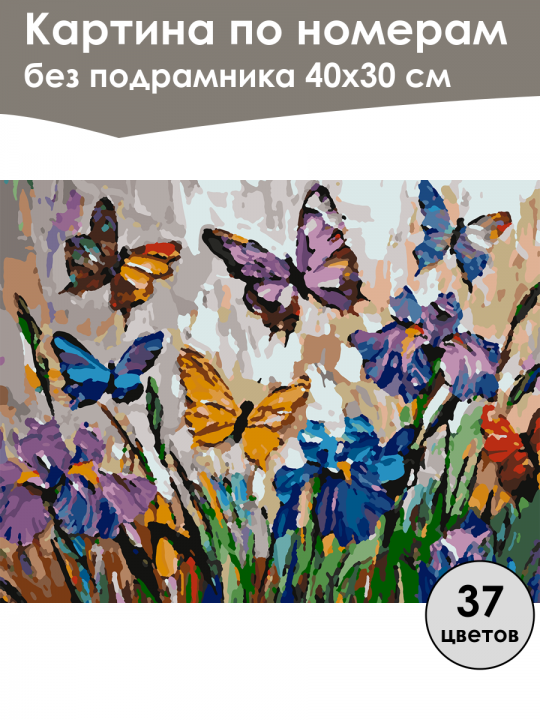 Картина по номерам
без подрамника 40х30 см

37
цветов