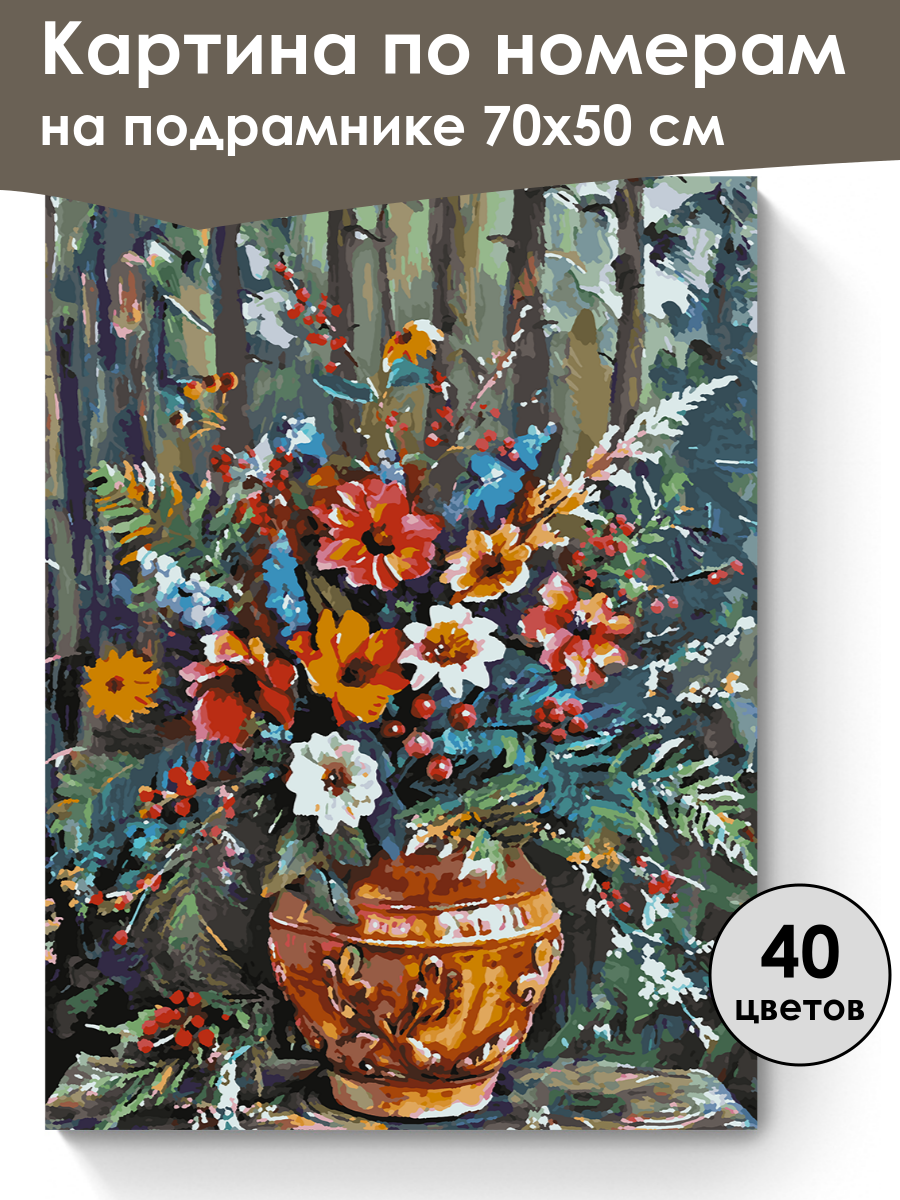 Картина по номерам
на подрамнике 70х50 см

40
цветов