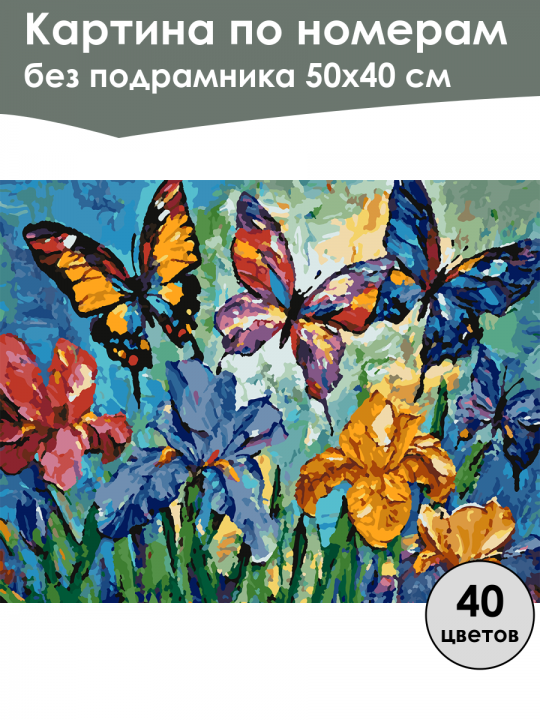 Картина по номерам
без подрамника 50х40 см

40
цветов