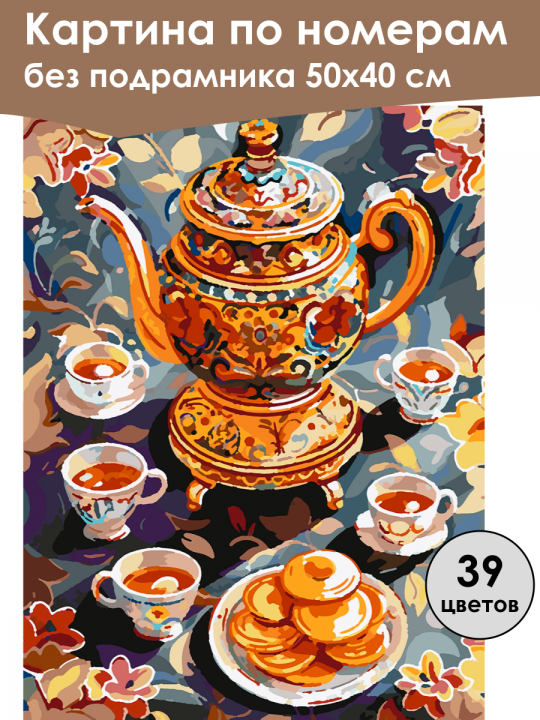 Картина по номерам
без подрамника 50х40 см

39
цветов