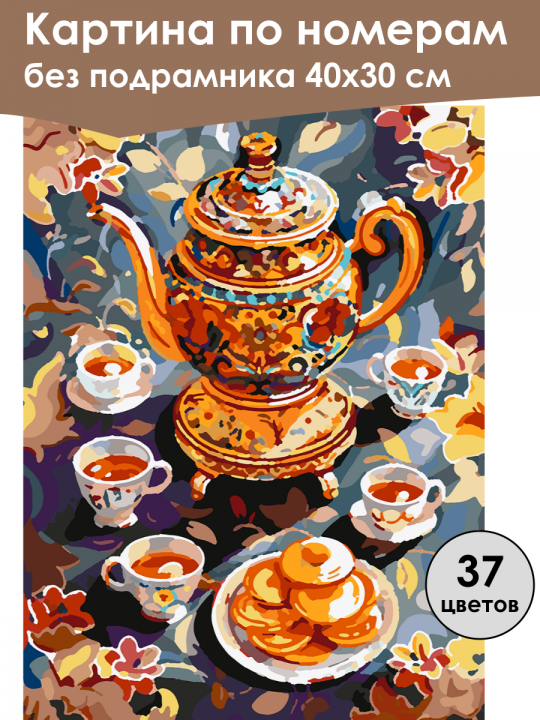 Картина по номерам
без подрамника 40х30 см

37
цветов