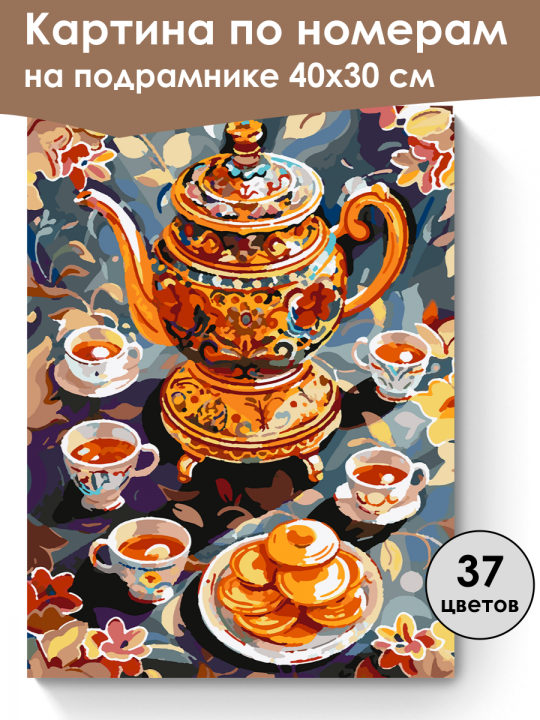 Картина по номерам
на подрамнике 40х30 см

37
цветов