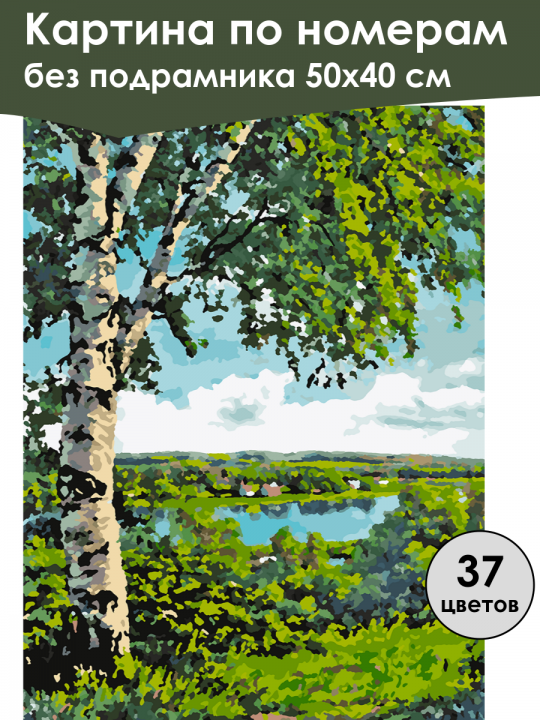 Картина по номерам
без подрамника 50х40 см

37
цветов