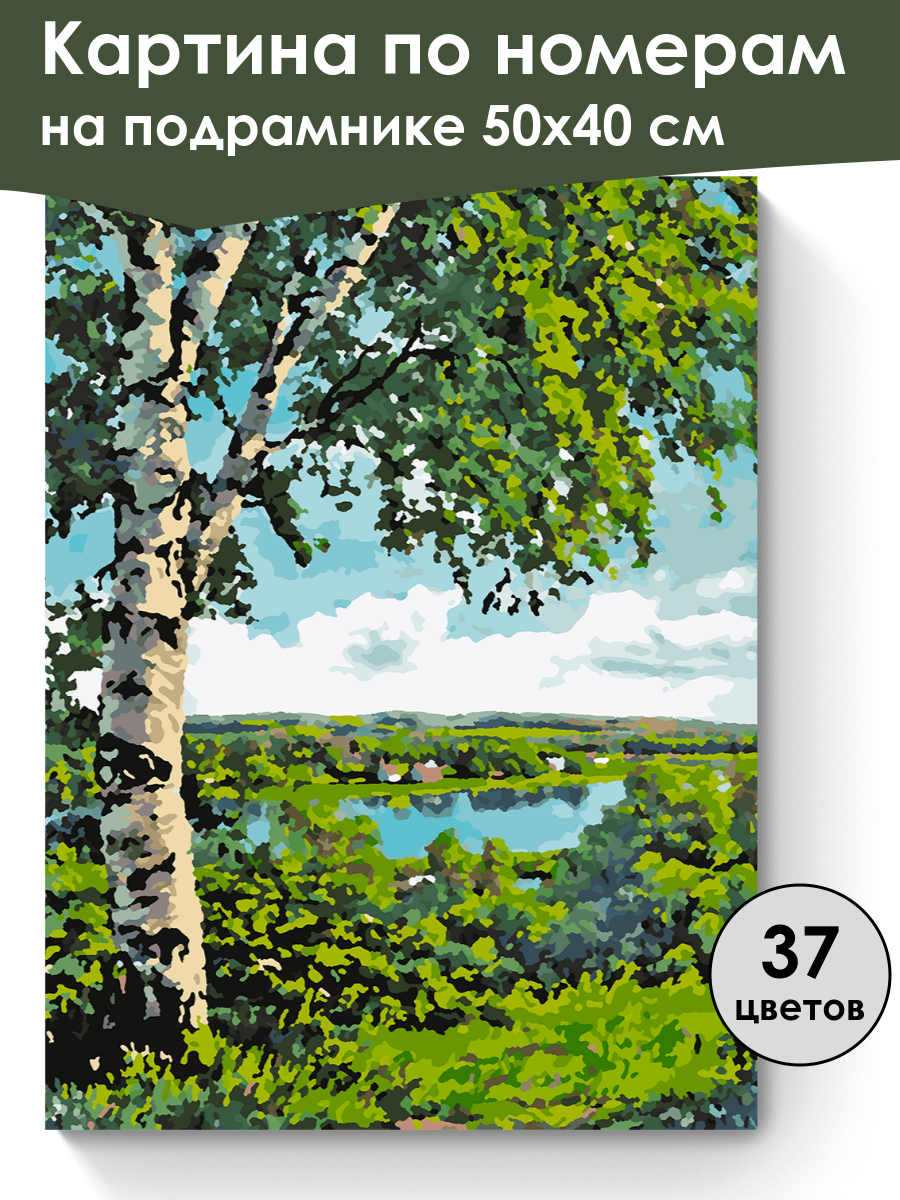 Картина по номерам
на подрамнике 50х40 см

37
цветов