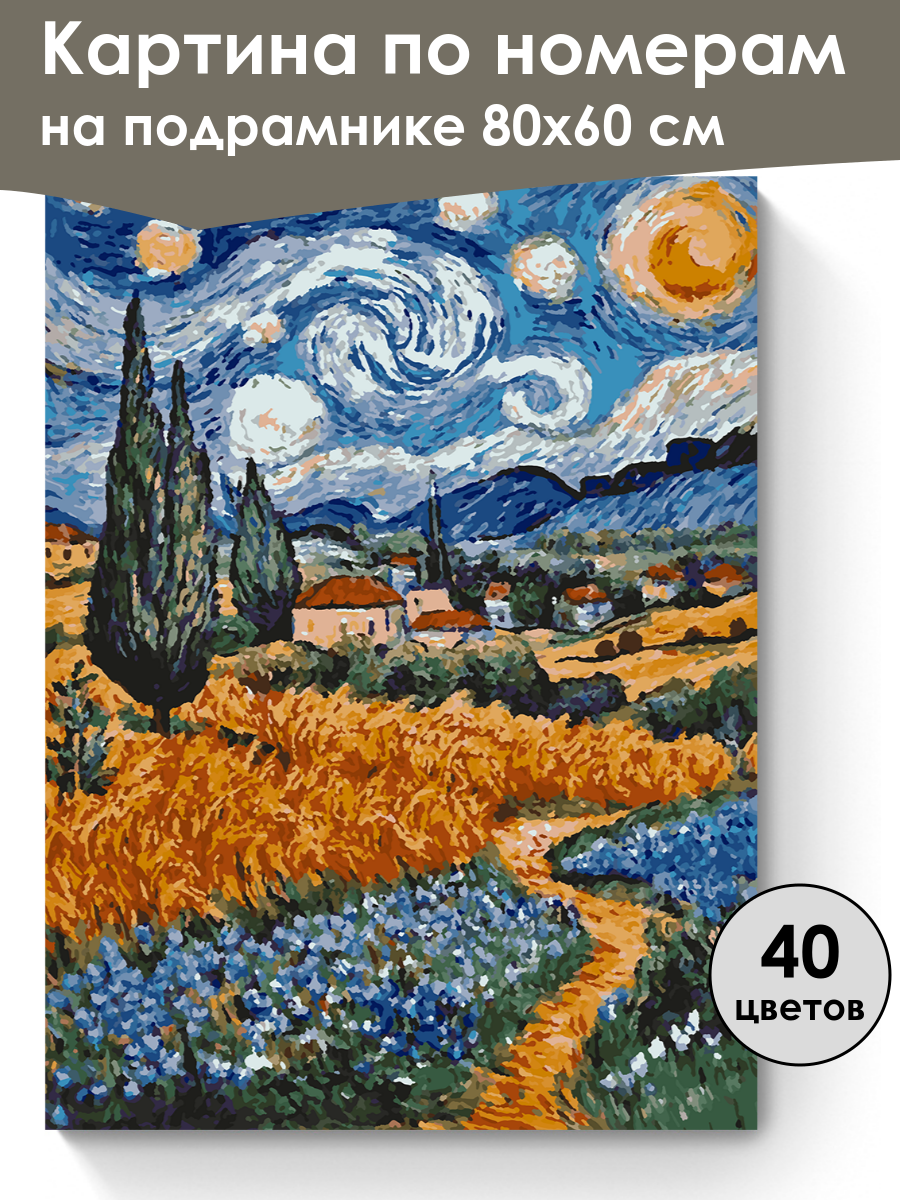 Картина по номерам
на подрамнике 80х60 см

40
цветов