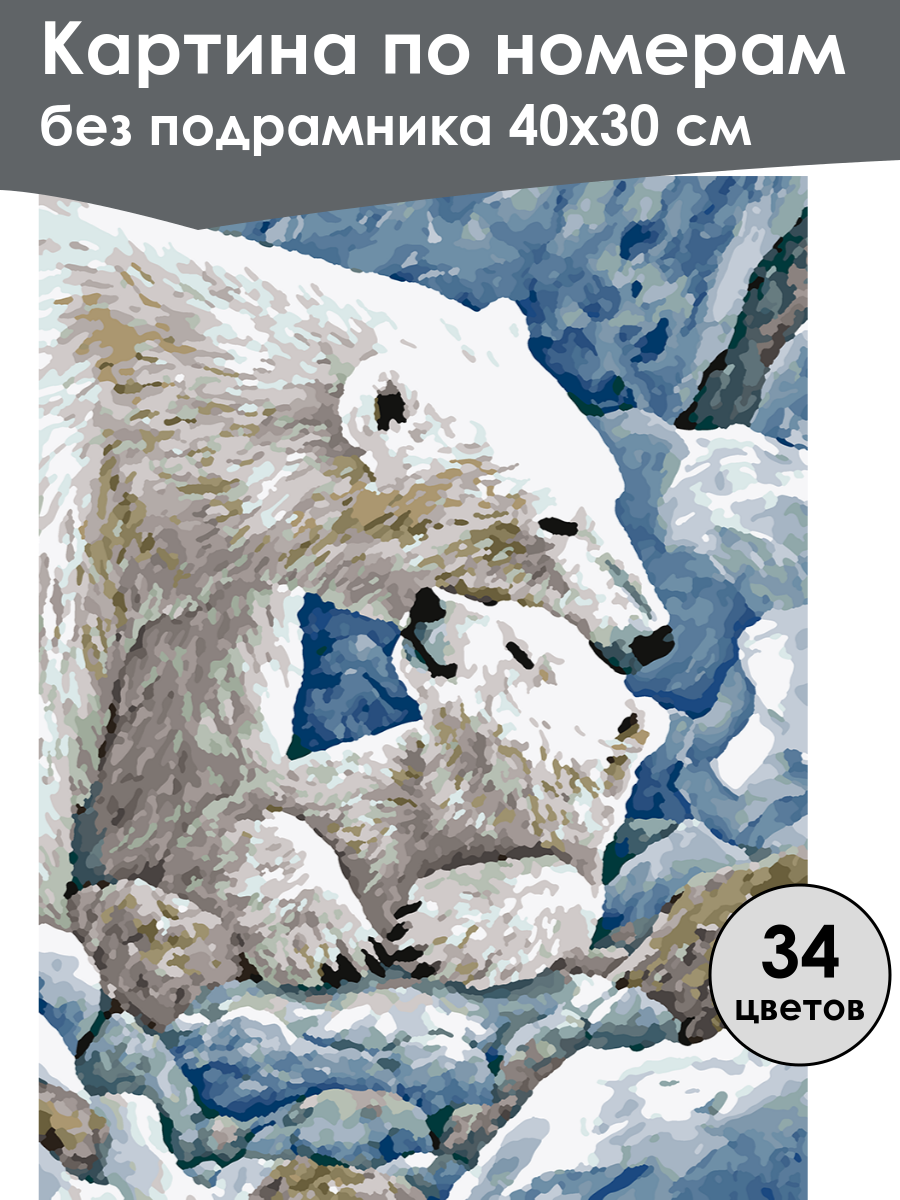 Картина по номерам
без подрамника 40х30 см

34
цветов