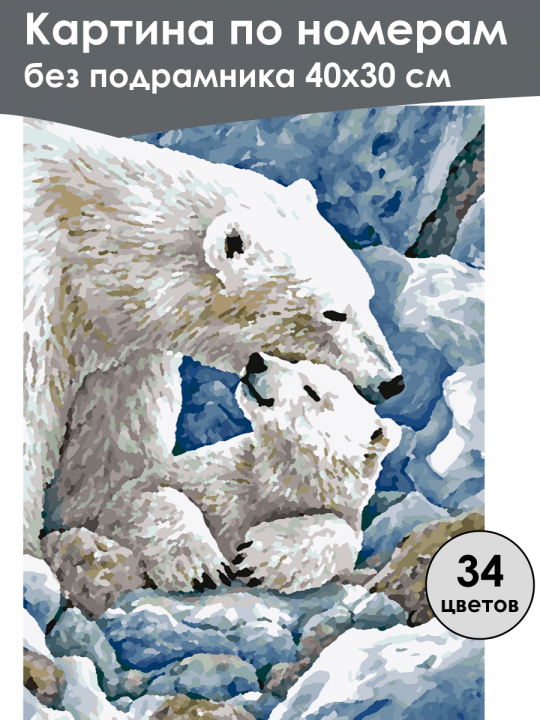 Картина по номерам
без подрамника 40х30 см

34
цветов