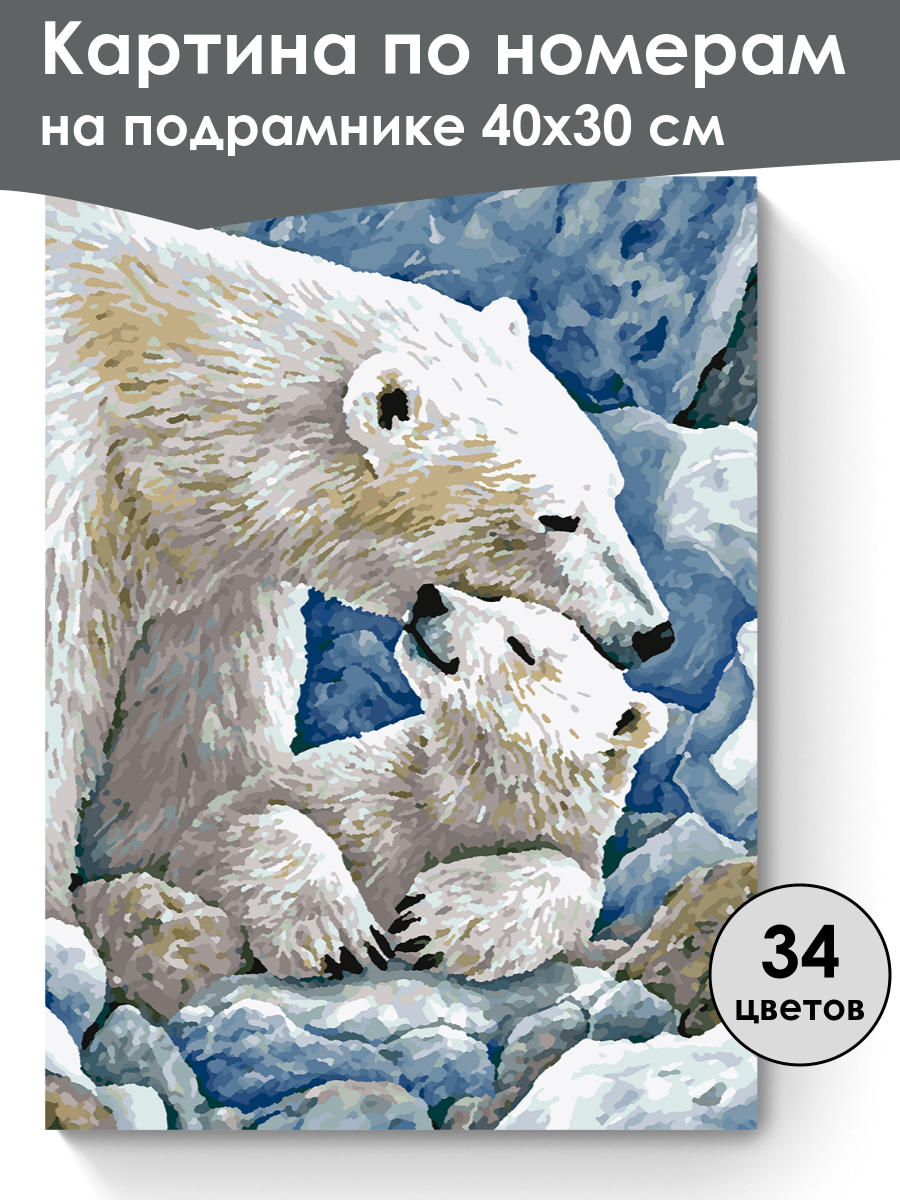 Картина по номерам
на подрамнике 40х30 см

34
цветов