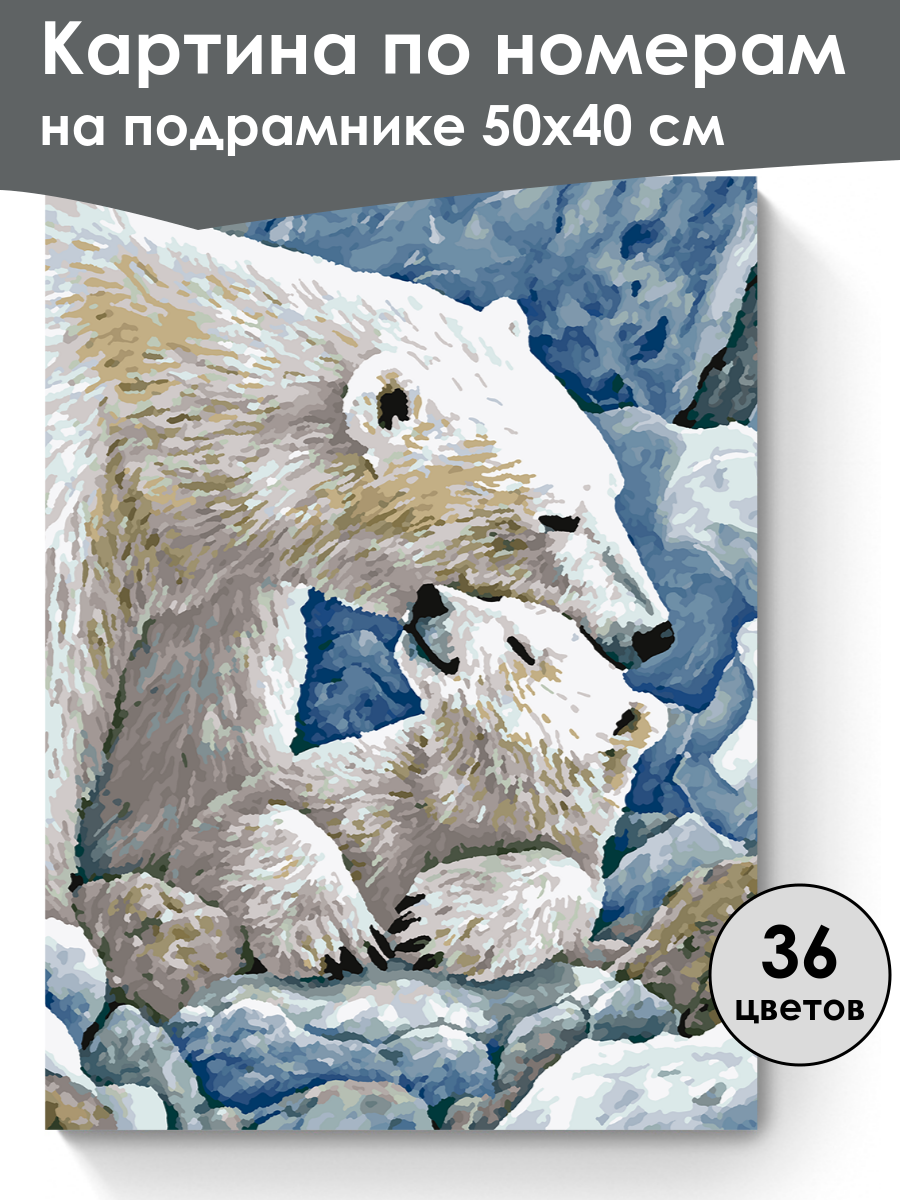 Картина по номерам
на подрамнике 50х40 см

36
цветов