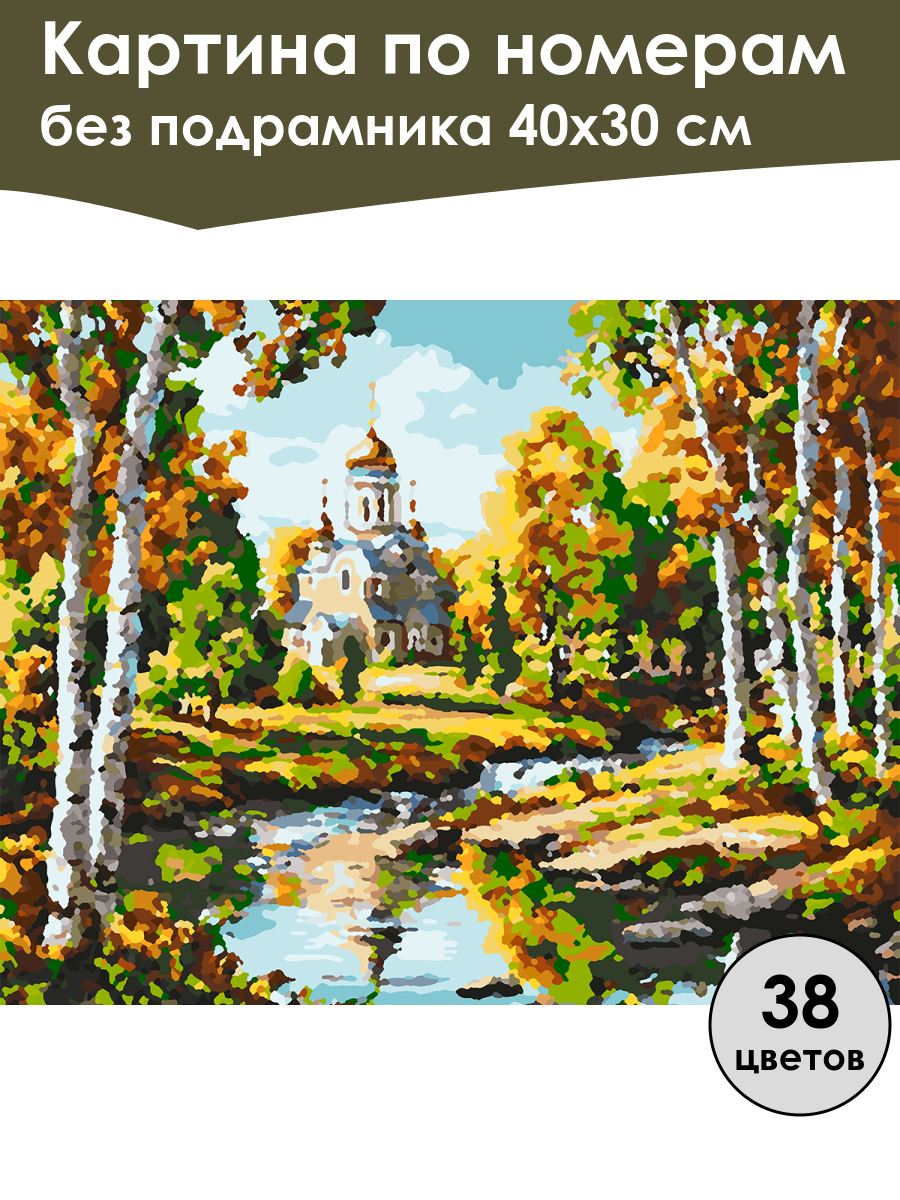 Картина по номерам
без подрамника 40х30 см

38
цветов