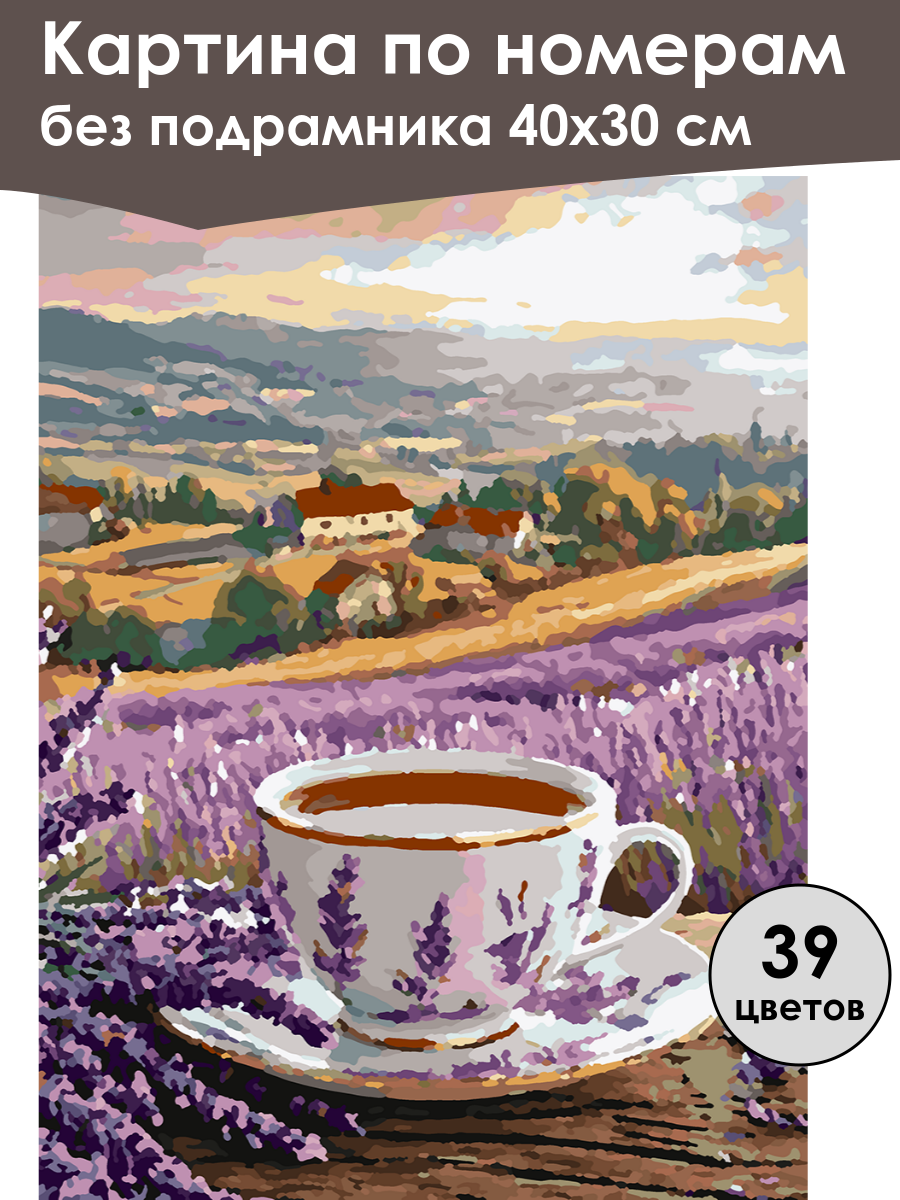 Картина по номерам
без подрамника 40х30 см

39
цветов