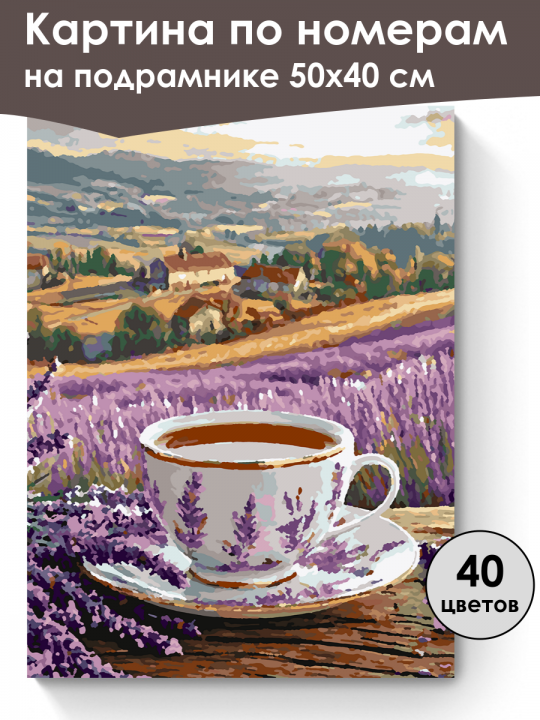 Картина по номерам
на подрамнике 50х40 см

40
цветов