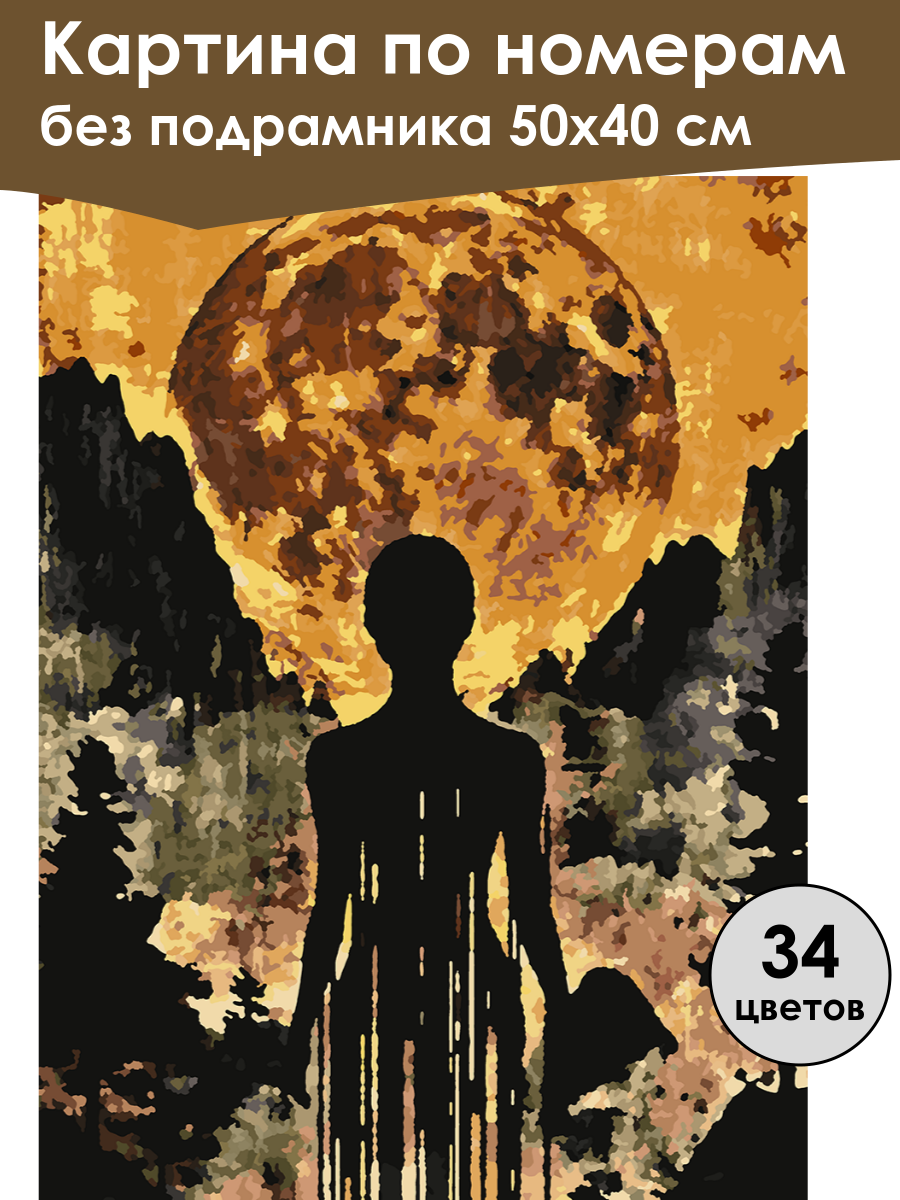 Картина по номерам
без подрамника 50х40 см

34
цветов