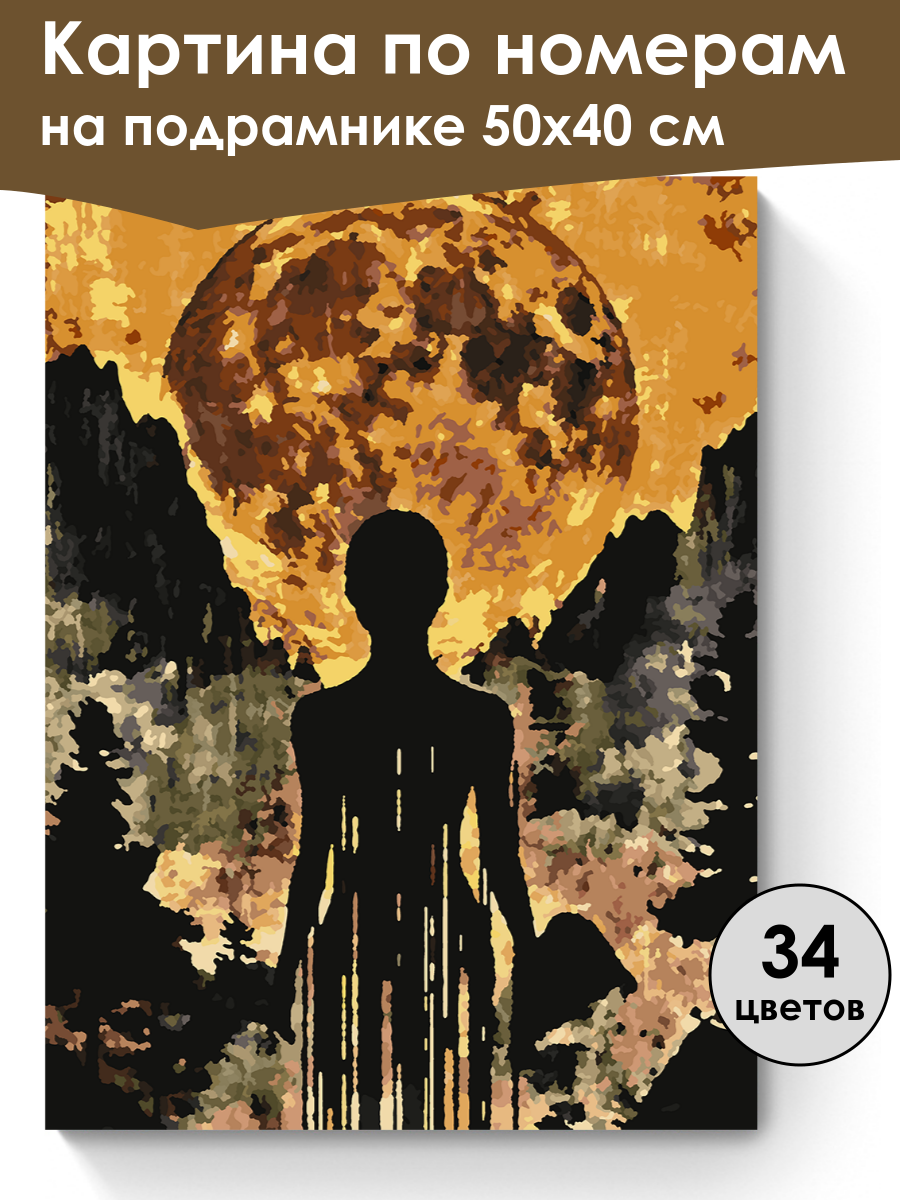 Картина по номерам на подрамнике 50х40 см

34 цветов