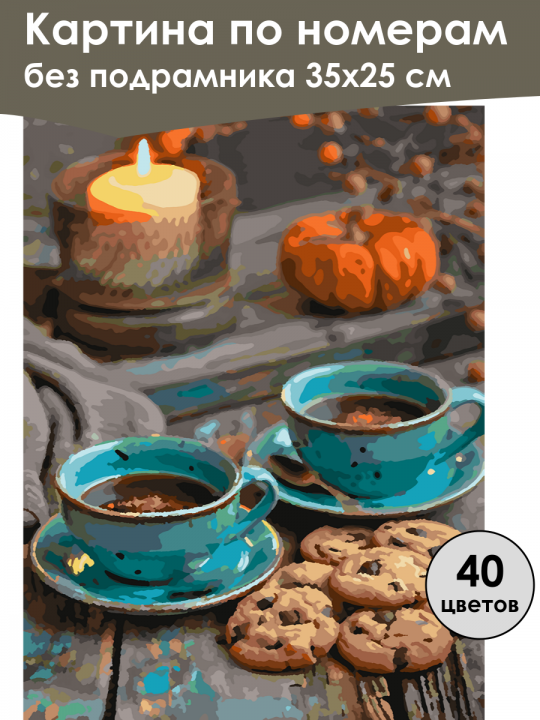 Картина по номерам
без подрамника 35х25 см

40
цветов