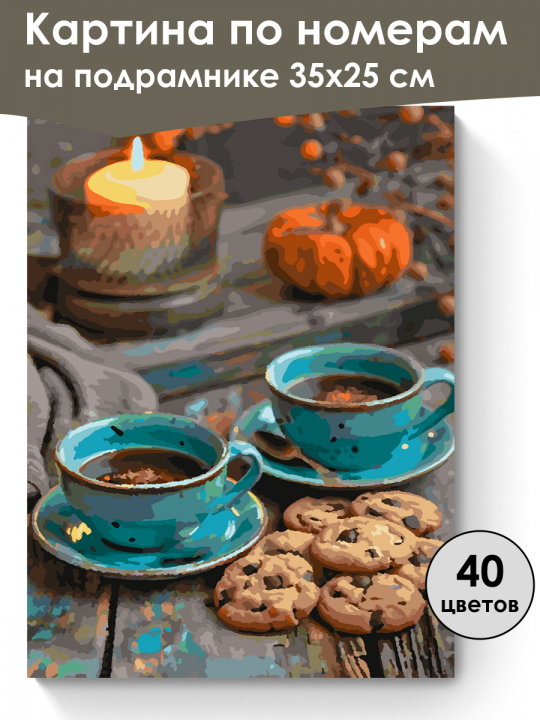 Картина по номерам на подрамнике 35x25 см

40 цветов