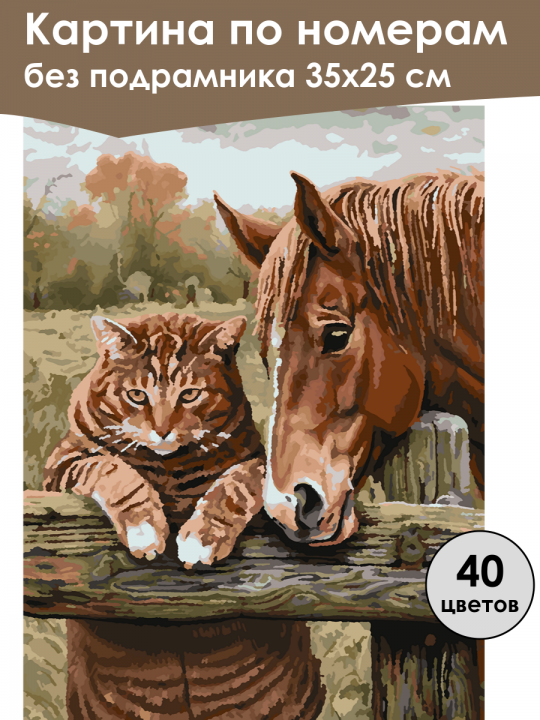 Картина по номерам
без подрамника 35х25 см

40
цветов