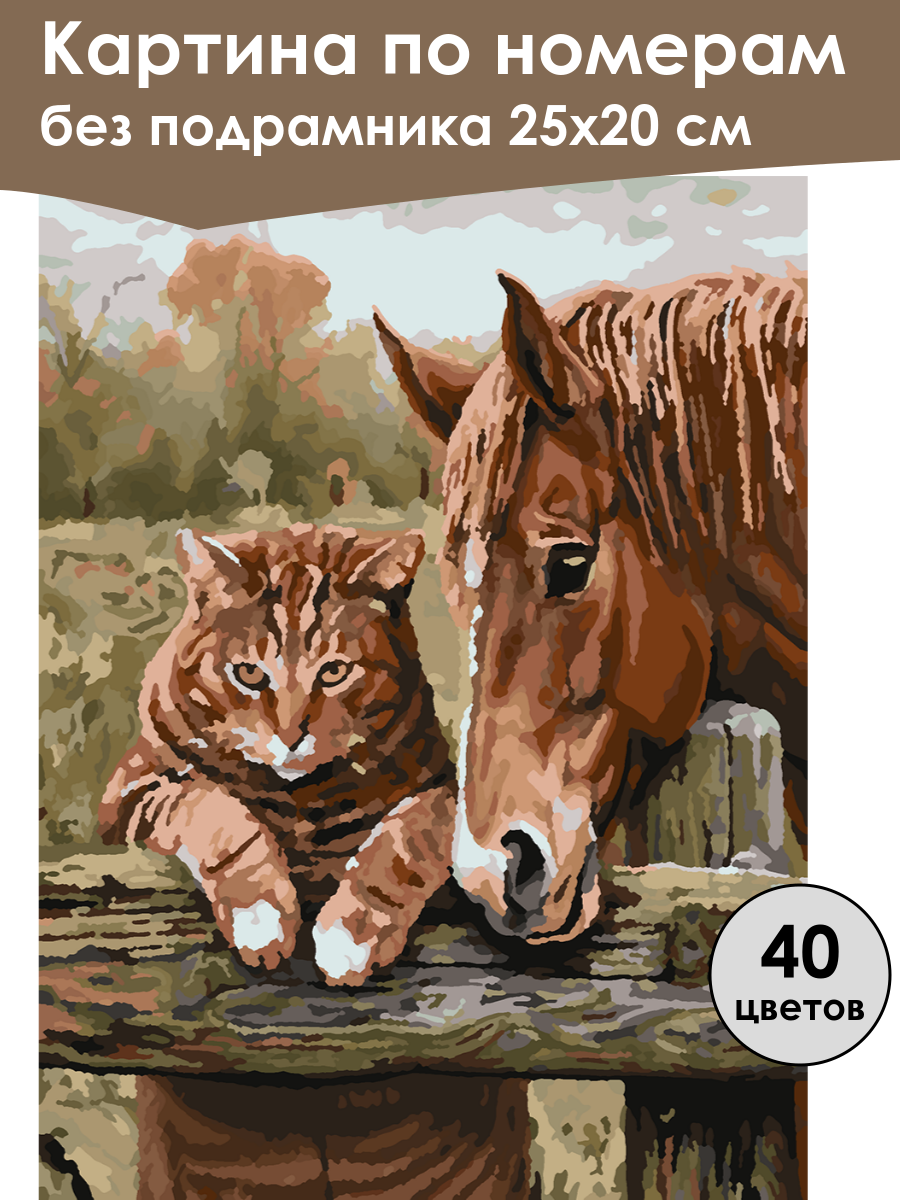 Картина по номерам
без подрамника 25х20 см

40
цветов