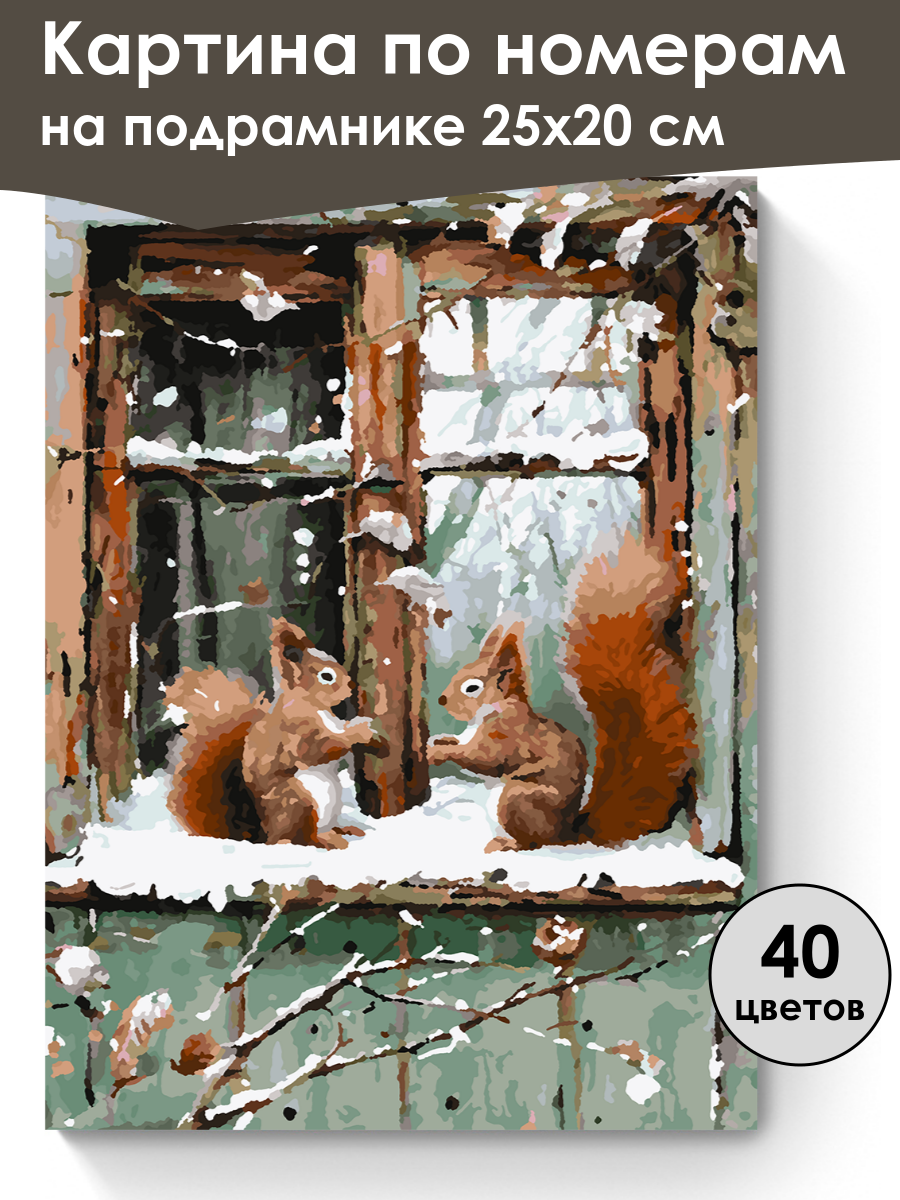 Картина по номерам
на подрамнике 25х20 см

40
цветов