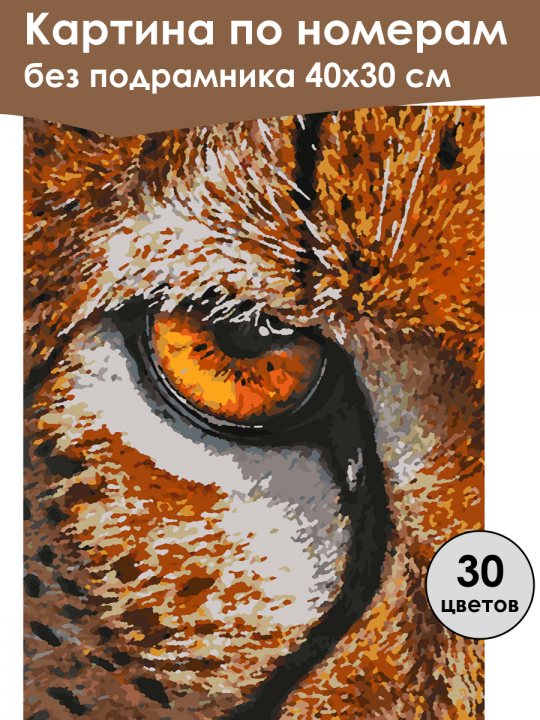 Картина по номерам
без подрамника 40х30 см

30
цветов