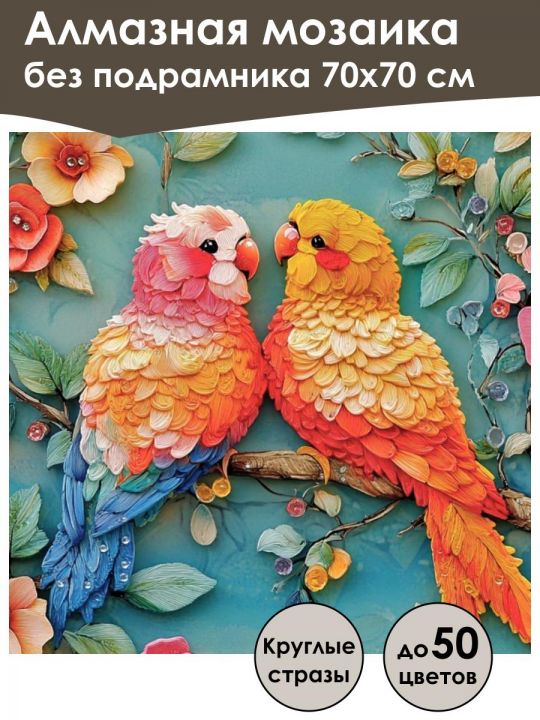 Алмазная мозаика
без подрамника 70x70 см

Круглые стразы

до 50 цветов