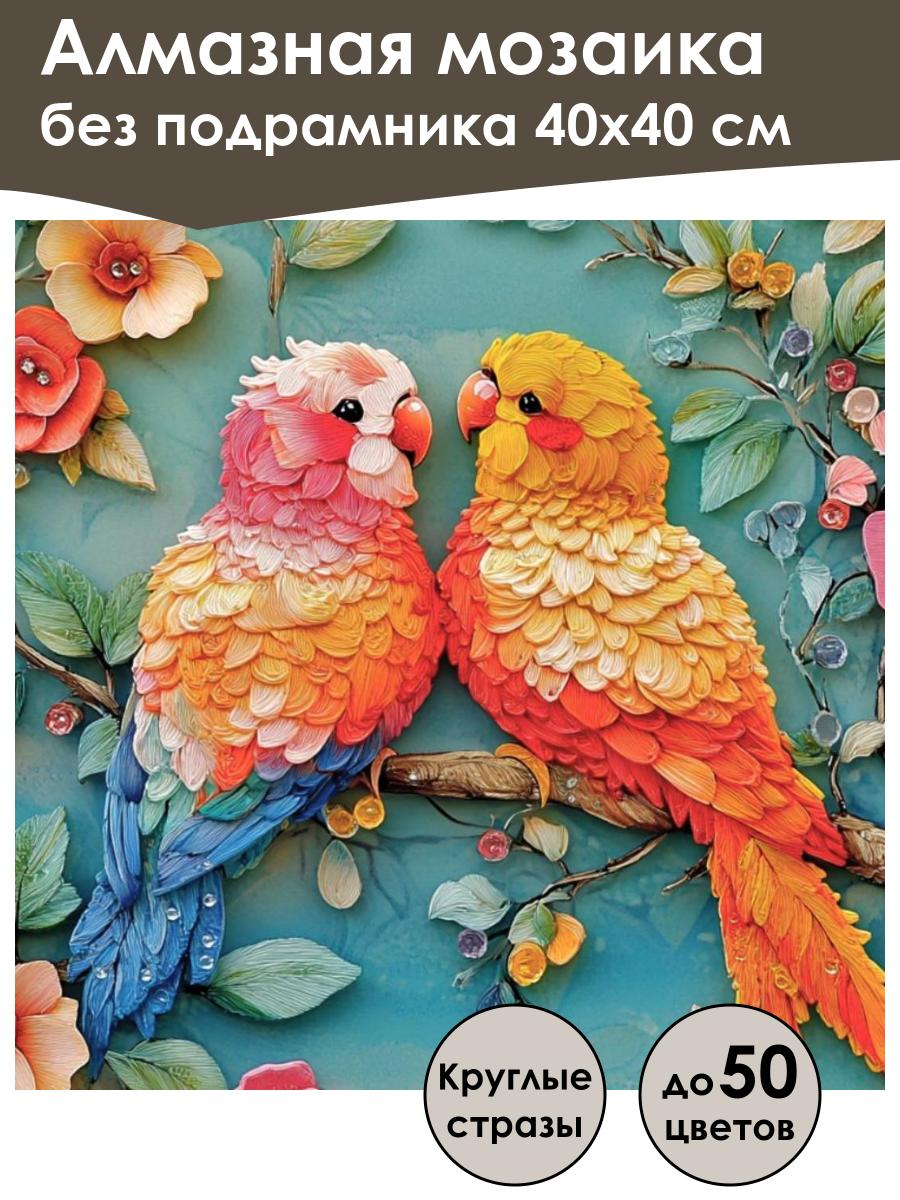 Алмазная мозаика
без подрамника 40х40 см

Круглые стразы

до 50 цветов