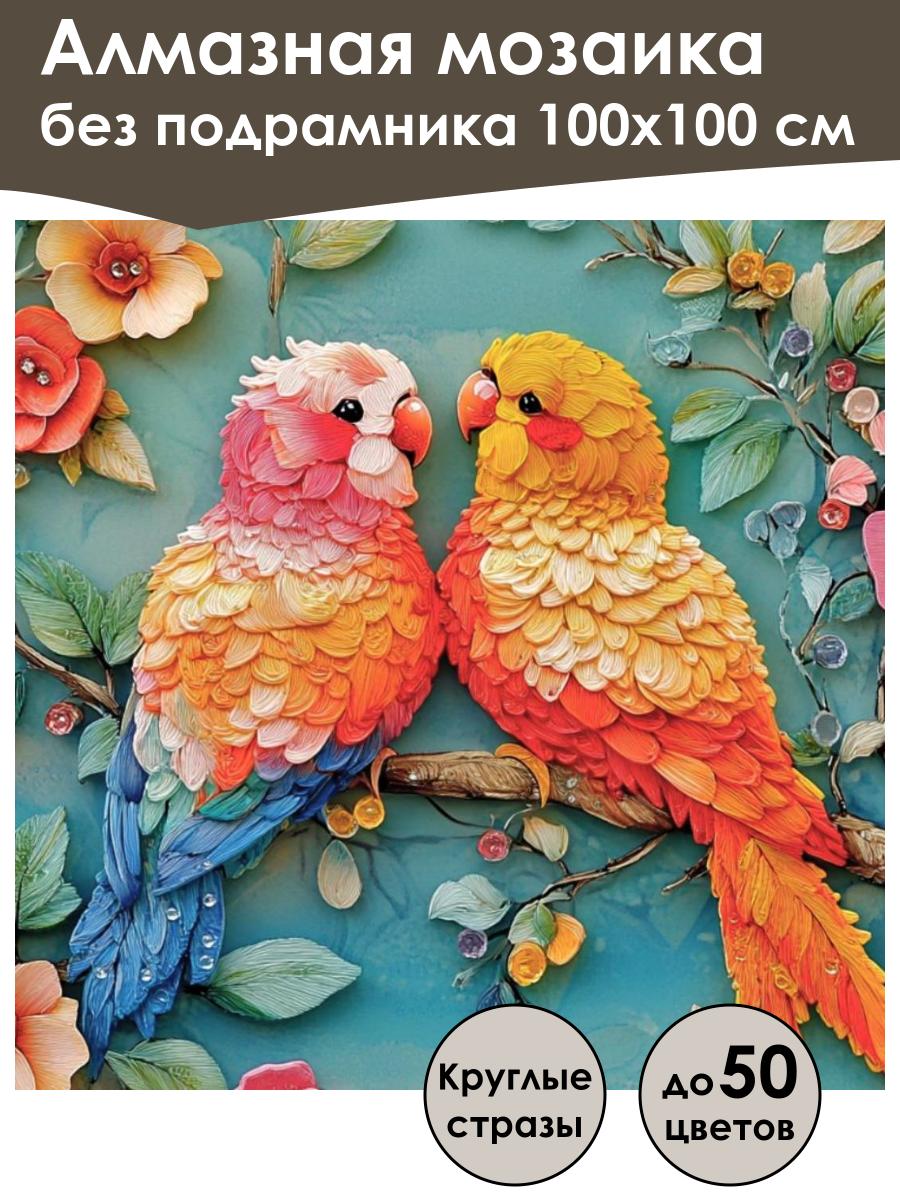 Алмазная мозаика
без подрамника 100х100 см

Круглые стразы

до 50 цветов