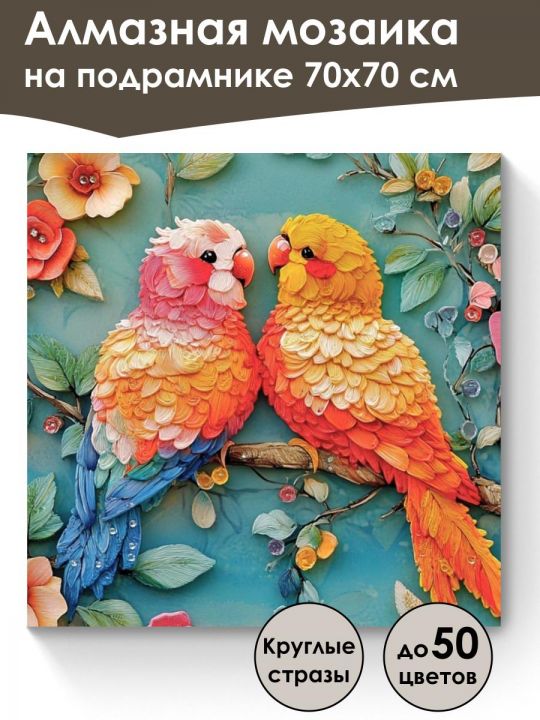 Алмазная мозаика на подрамнике 70х70 см

Круглые стразы

до 50 цветов