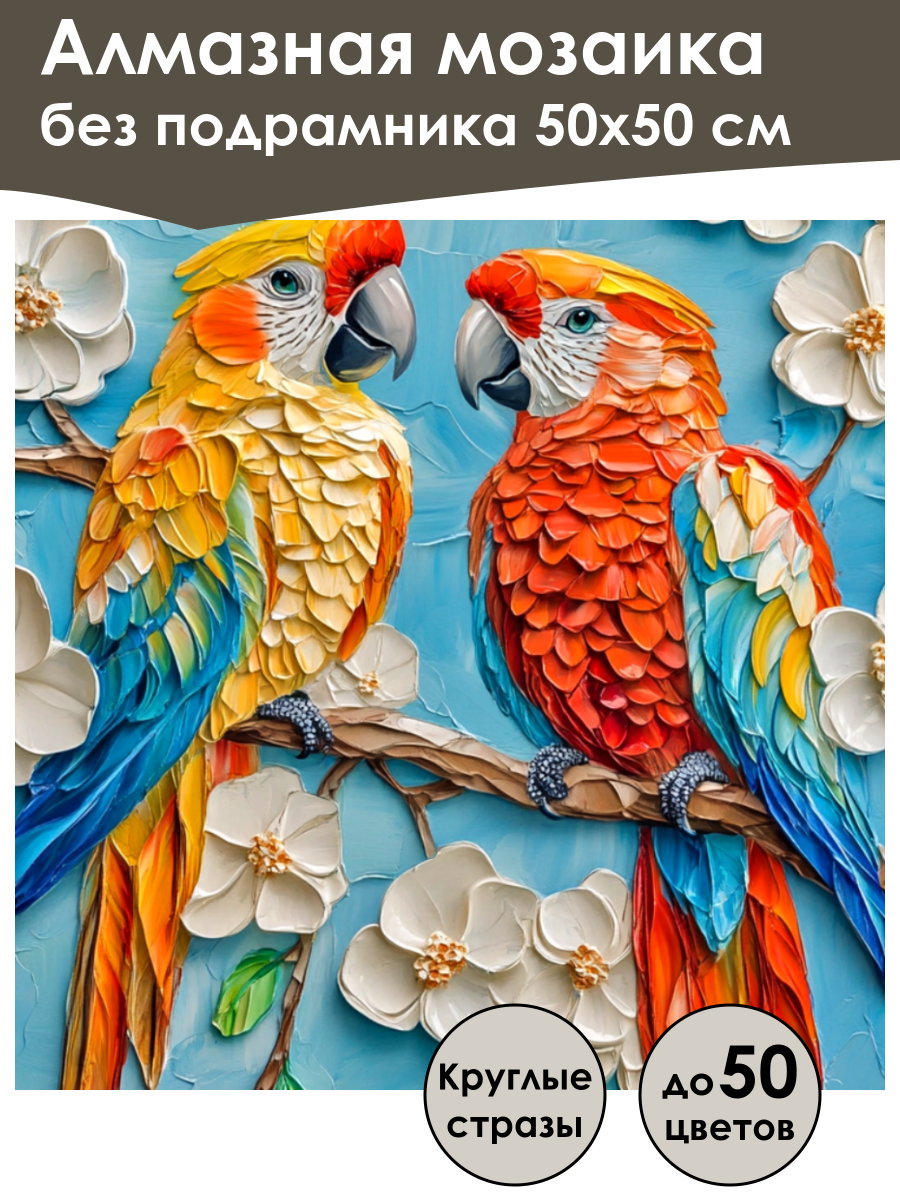 Алмазная мозаика
без подрамника 50х50 см

Круглые стразы

до 50 цветов