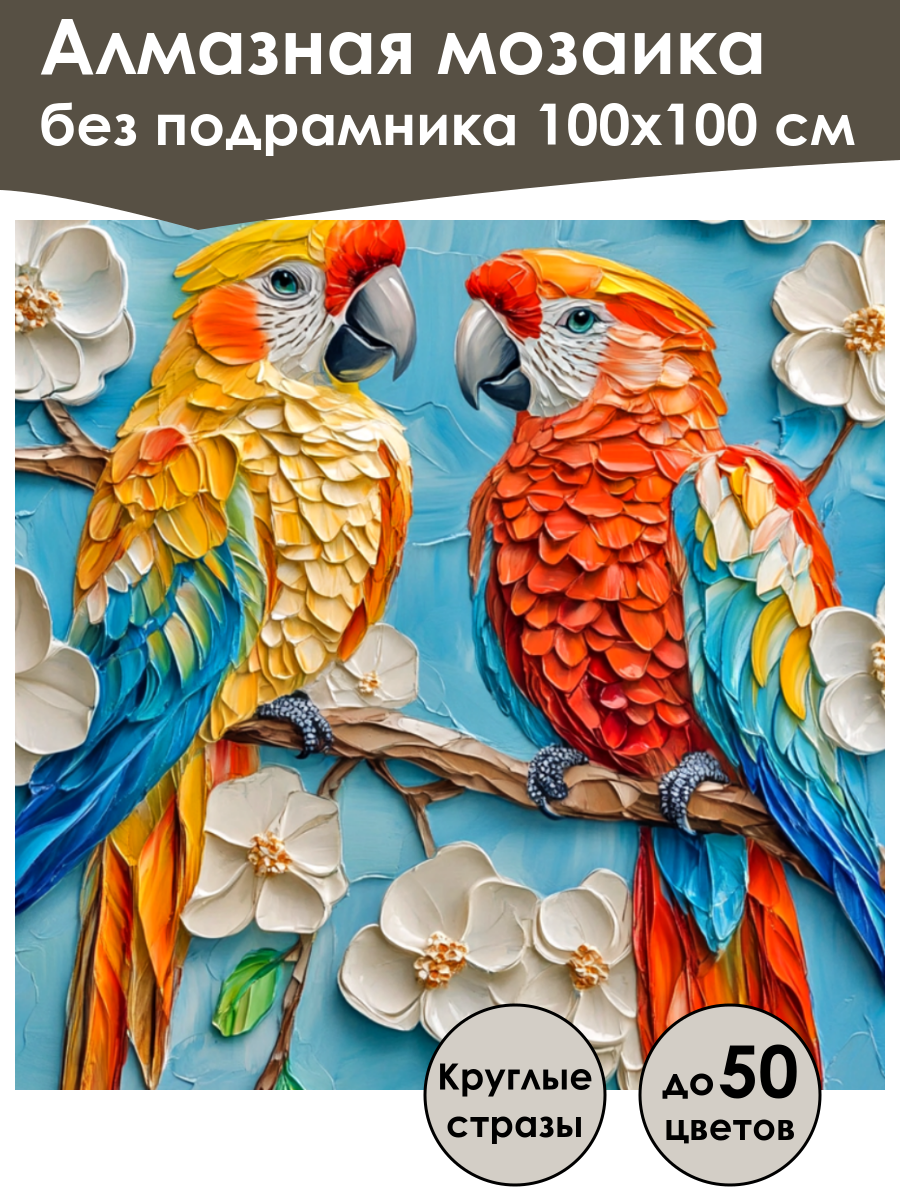 Алмазная мозаика
без подрамника 100х100 см

Круглые стразы

до 50 цветов