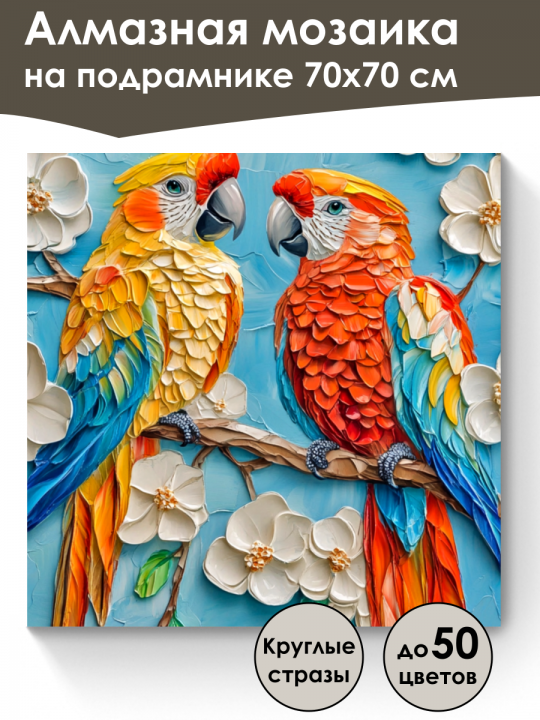 Алмазная мозаика
на подрамнике 70х70 см

Круглые стразы

до 50 цветов