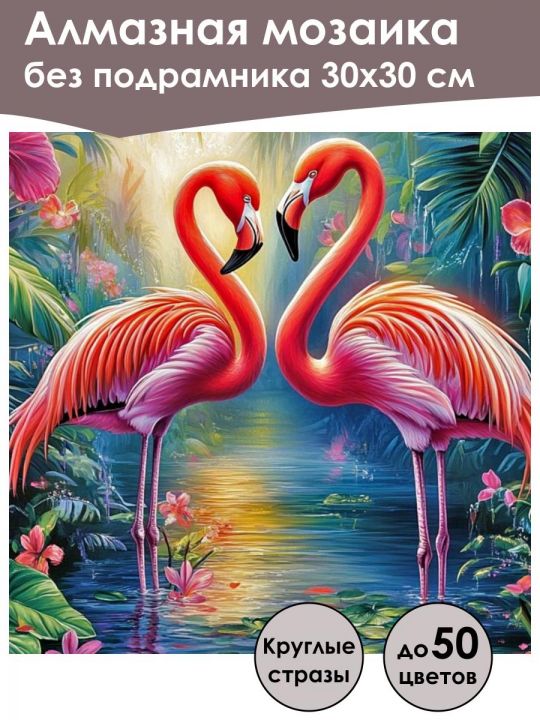 Алмазная мозаика
без подрамника 30х30 см

Круглые стразы

до 50 цветов