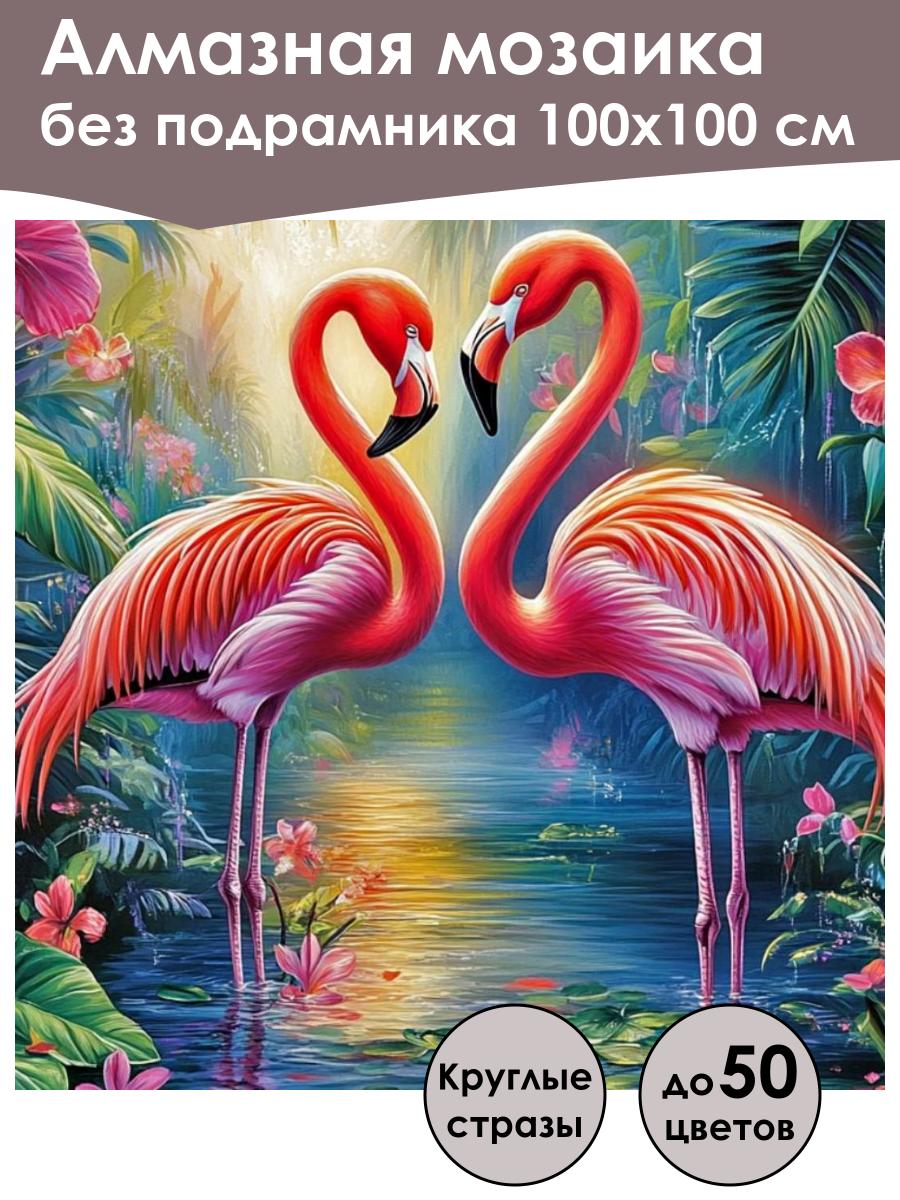 Алмазная мозаика
без подрамника 100х100 см

Круглые стразы

до 50 цветов