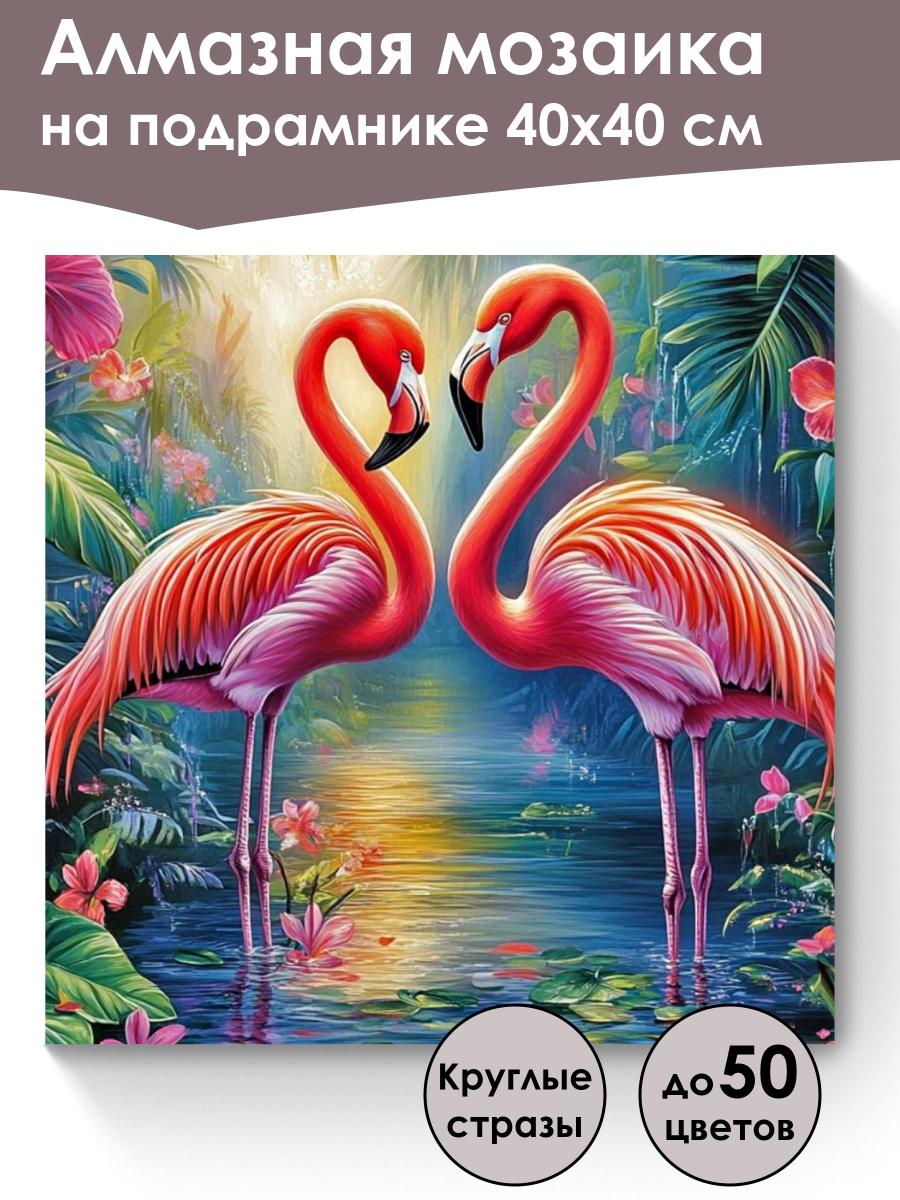 Алмазная мозаика
на подрамнике 40х40 см

Круглые стразы

до 50 цветов