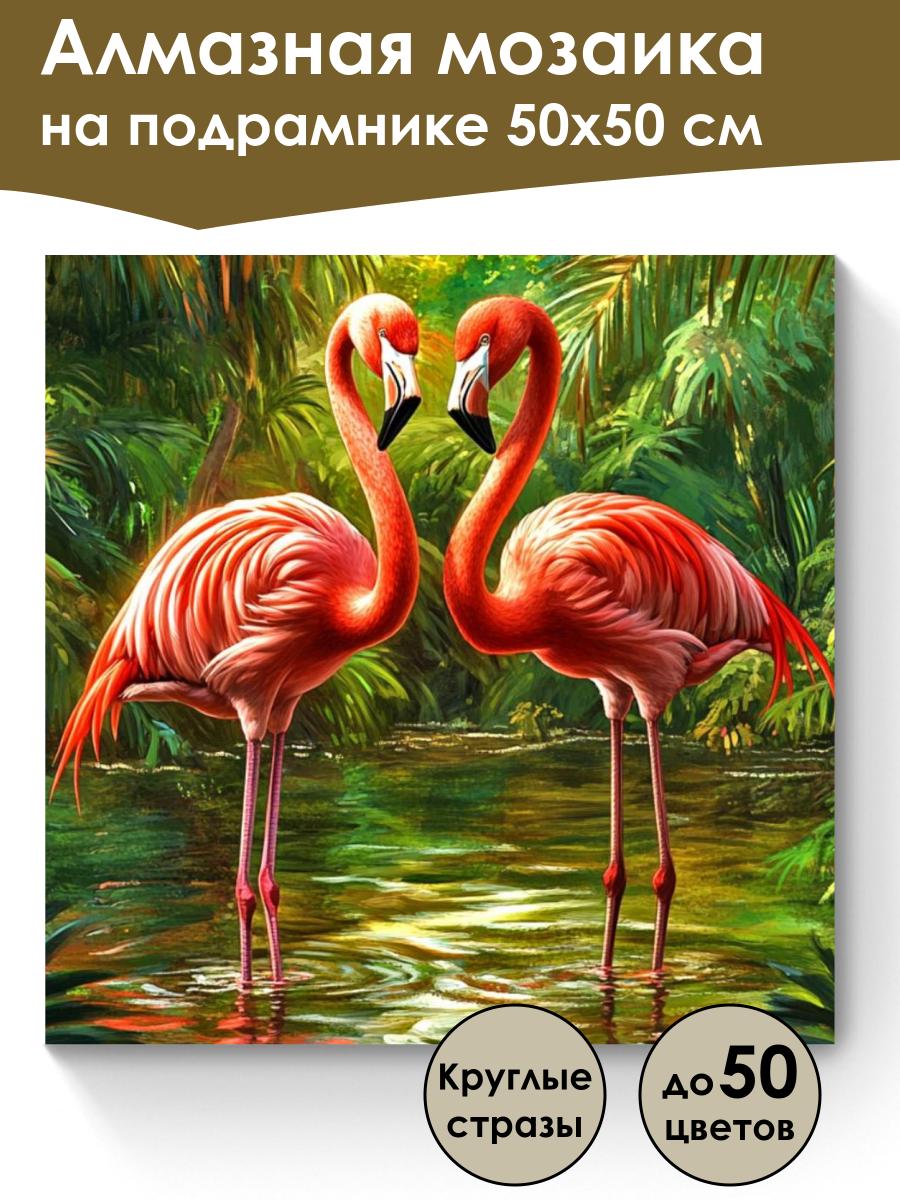 Алмазная мозаика
на подрамнике 50х50 см

Круглые стразы

до 50 цветов