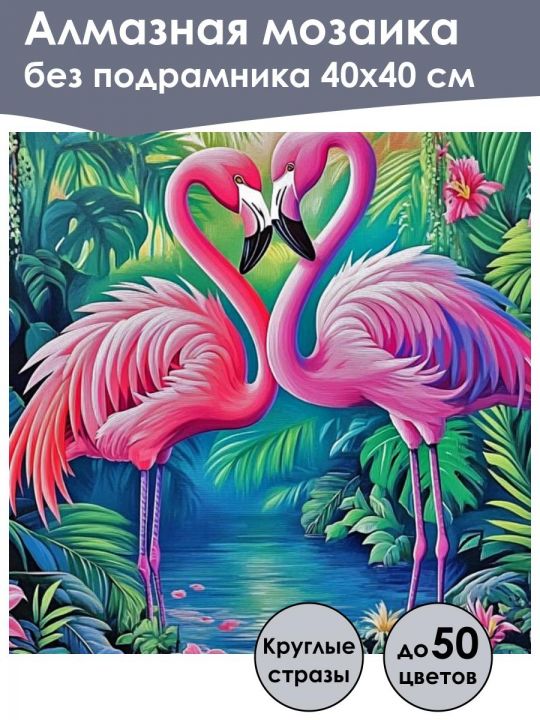 Алмазная мозаика
без подрамника 40х40 см

Круглые стразы

до 50 цветов