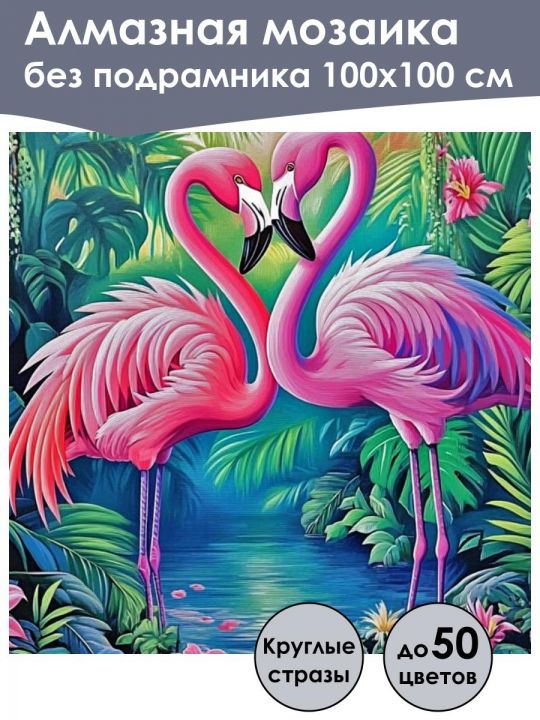 Алмазная мозаика
без подрамника 100х100 см

Круглые стразы

до 50 цветов