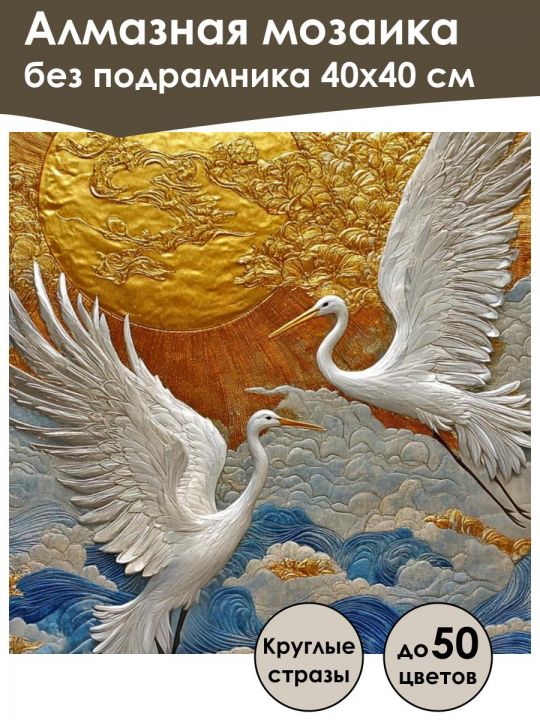 Алмазная мозаика
без подрамника 40х40 см

Круглые стразы

до 50 цветов