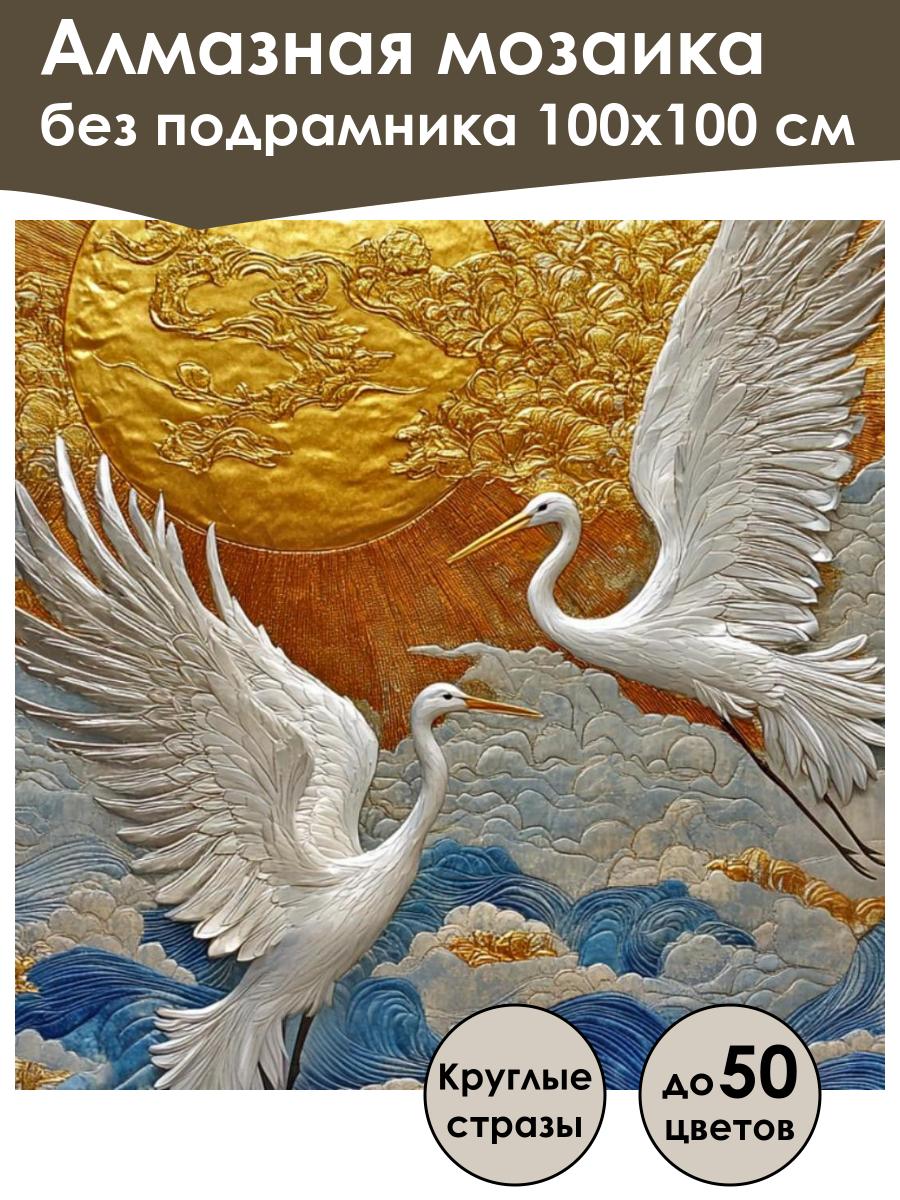 Алмазная мозаика
без подрамника 100х100 см

Круглые стразы

до 50 цветов