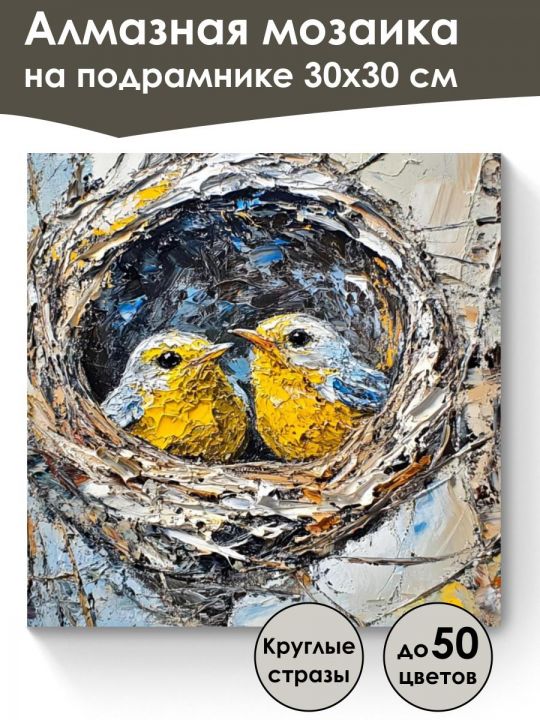 Алмазная мозаика
на подрамнике 30х30 см

Круглые стразы

до 50 цветов