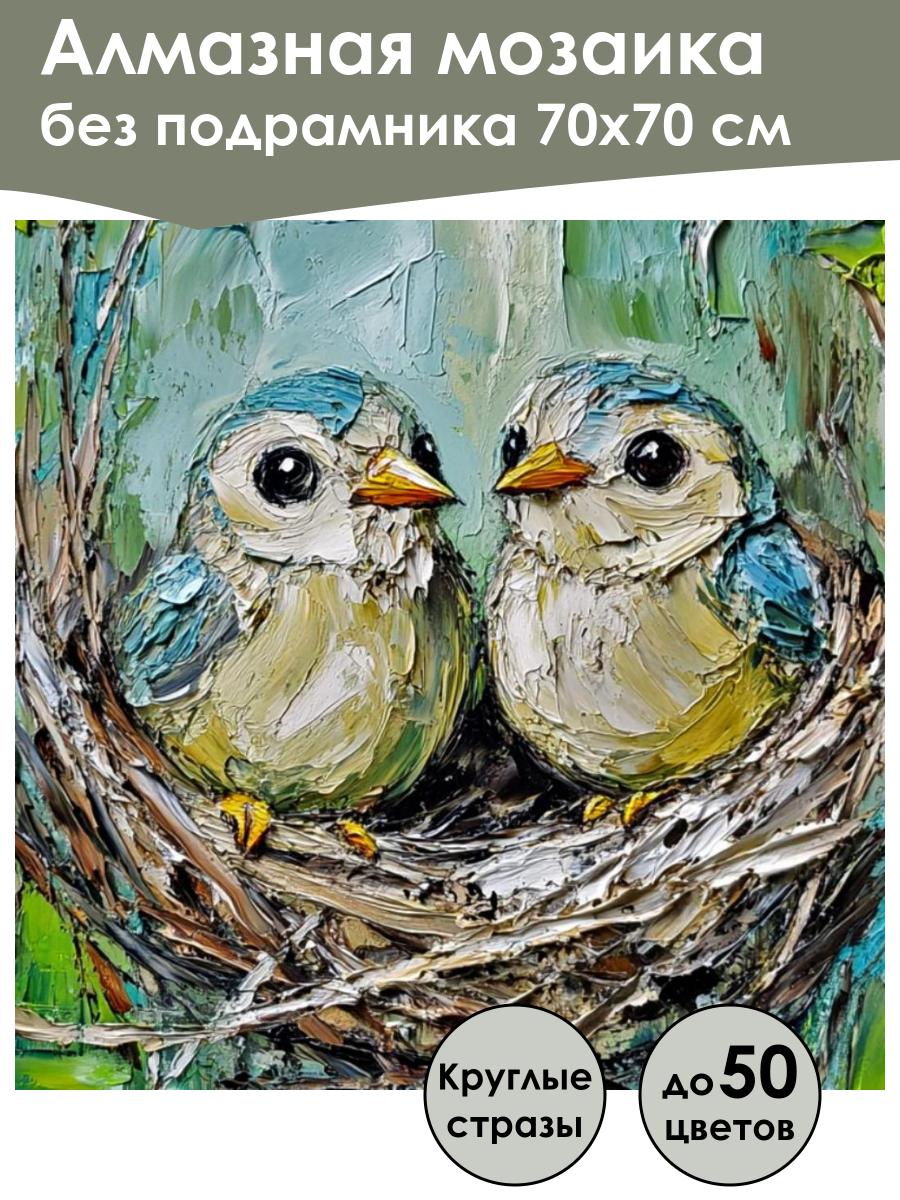 Алмазная мозаика
без подрамника 70х70 см

Круглые стразы

до 50 цветов