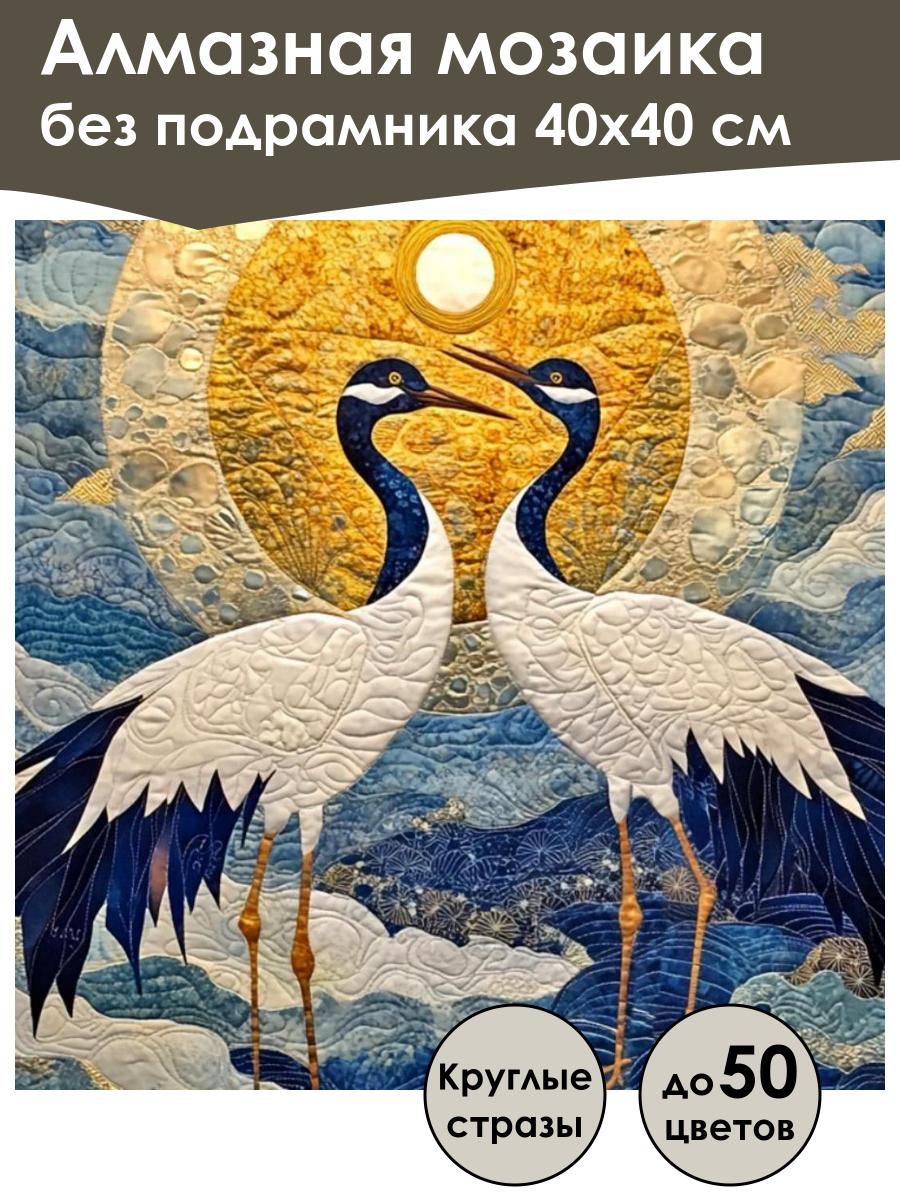 Алмазная мозаика
без подрамника 40х40 см

Круглые стразы

до 50 цветов