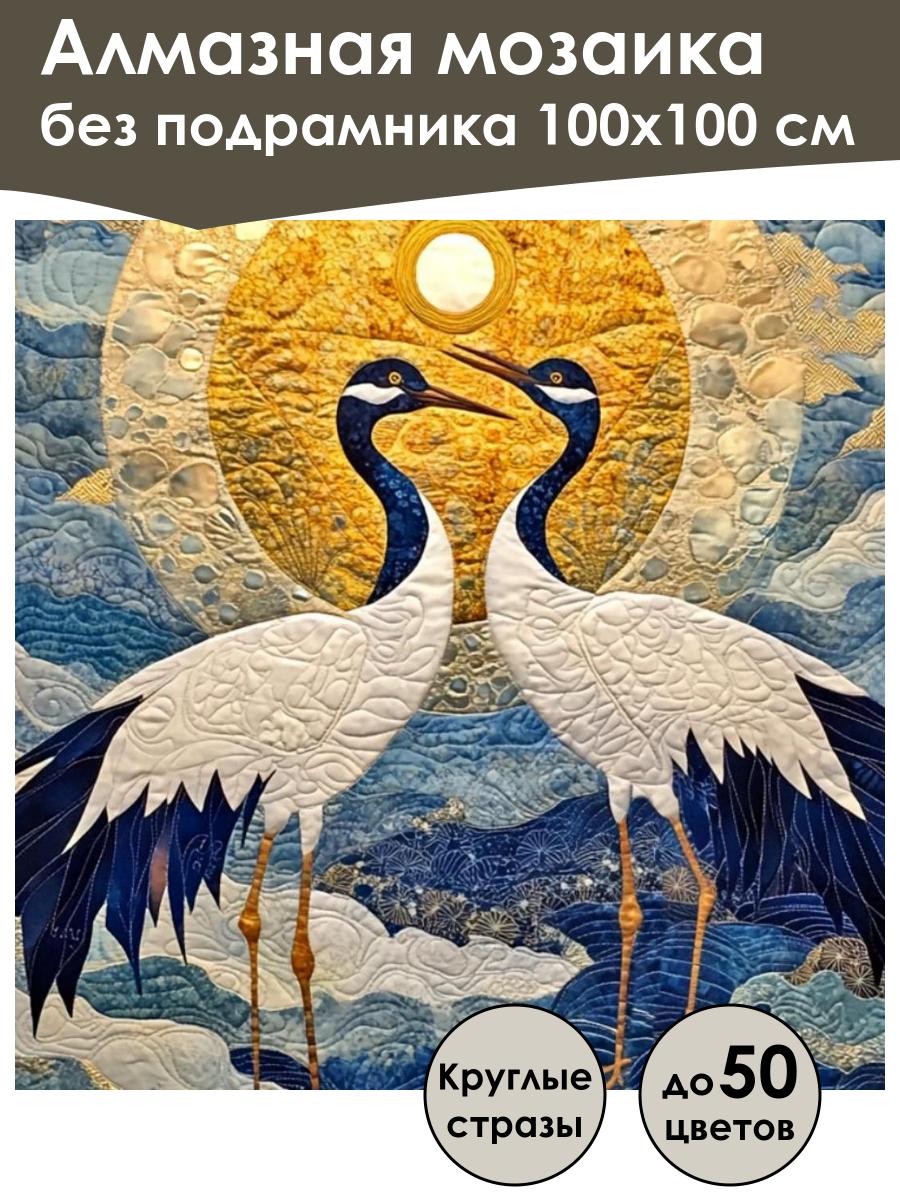 Алмазная мозаика
без подрамника 100х100 см

Круглые стразы

до 50 цветов