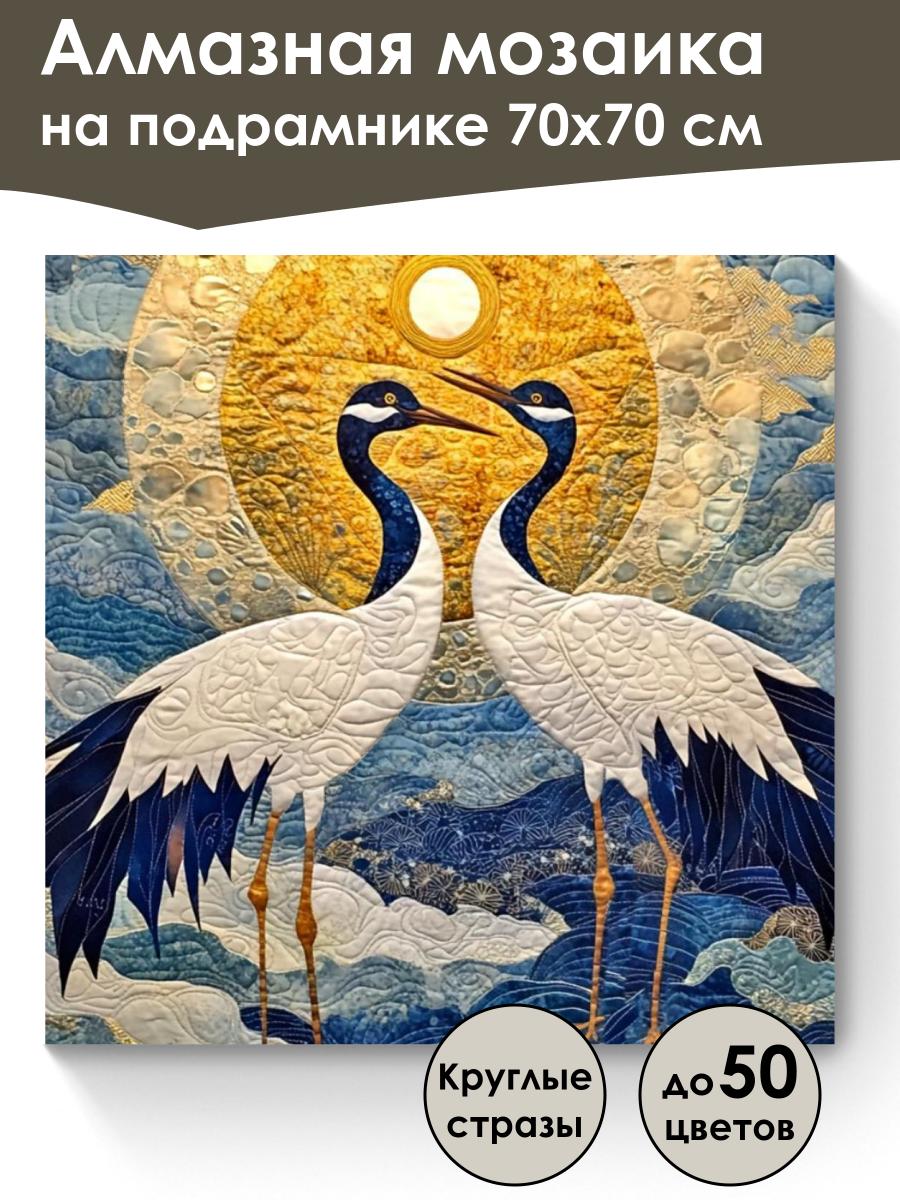 Алмазная мозаика на подрамнике 70х70 см

Круглые стразы

до 50 цветов